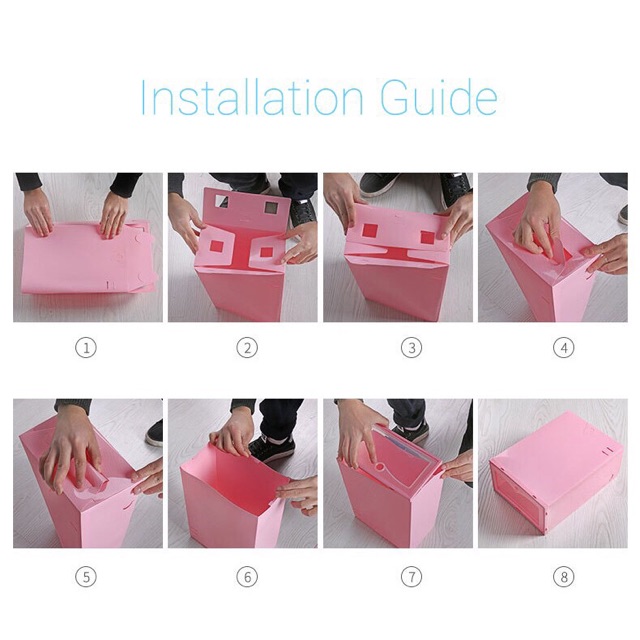 Installation Guide

①
②
③
④
⑤
⑥
⑦
⑧