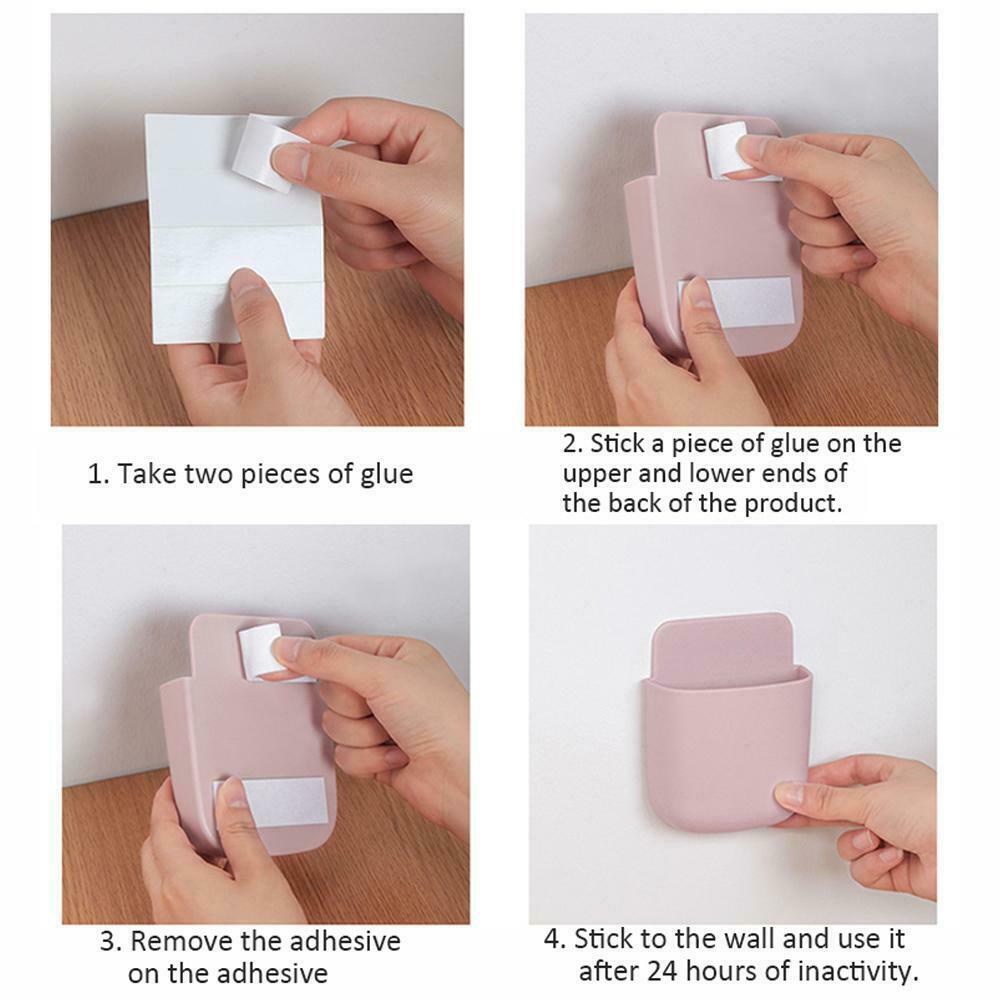 1. Take two pieces of glue

2. Stick a piece of glue on the upper and lower ends of the back of the product.

3. Remove the adhesive on the adhesive

4. Stick to the wall and use it after 24 hours of inactivity.