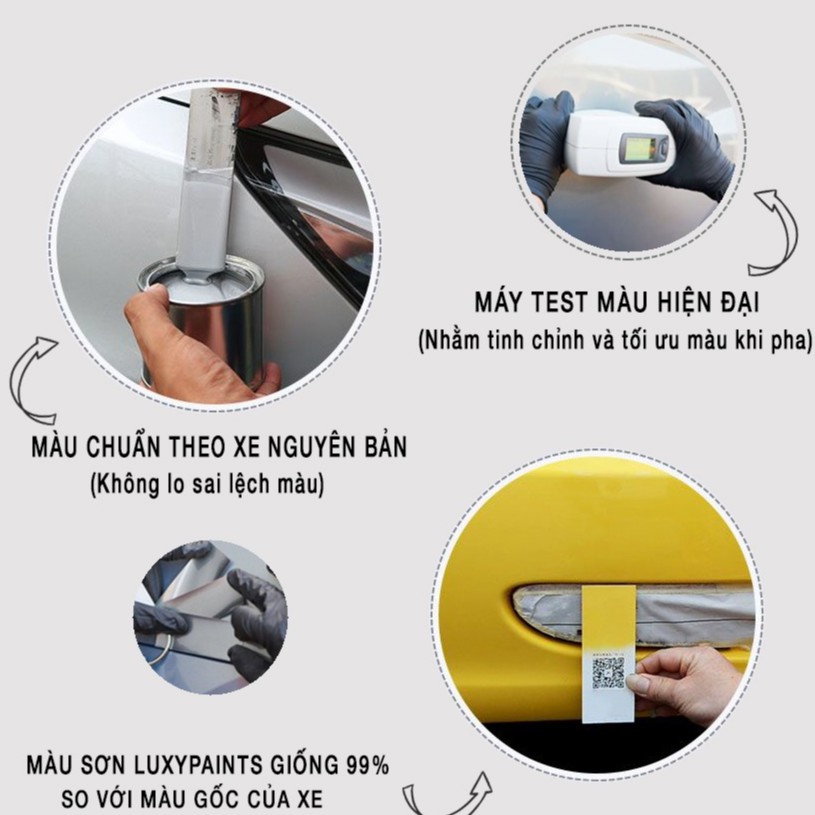 MÁY TEST MÀU HIỆN ĐẠI
(Nhằm tinh chỉnh và tối ưu màu khi pha)

MÀU CHUẨN THEO XE NGUYÊN BẢN
(Không lo sai lệch màu)

MÀU SƠN LUXYPAINTS GIỐNG 99%
SO VỚI MÀU GỐC CỦA XE