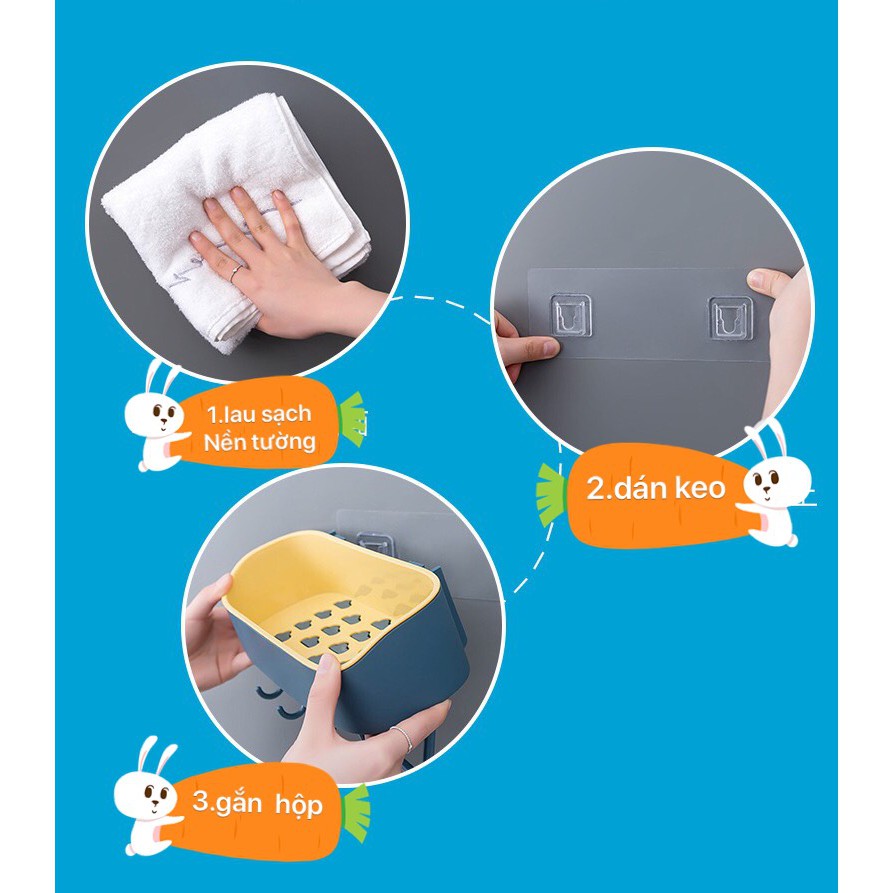 1.lau sạch
Nền tường

2.dán keo

3.gắn hộp