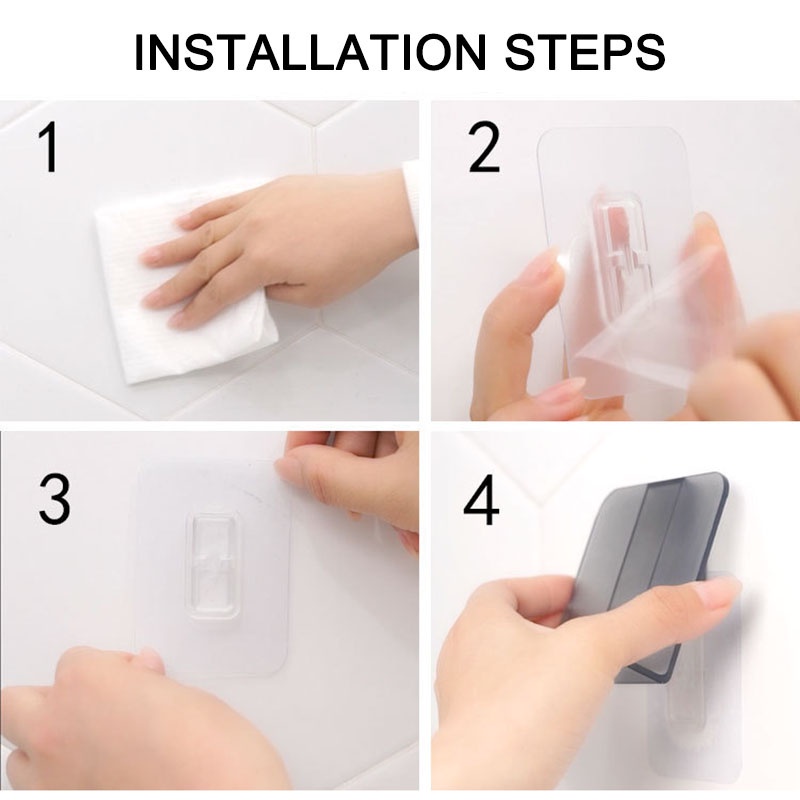 INSTALLATION STEPS

1

2

3

4