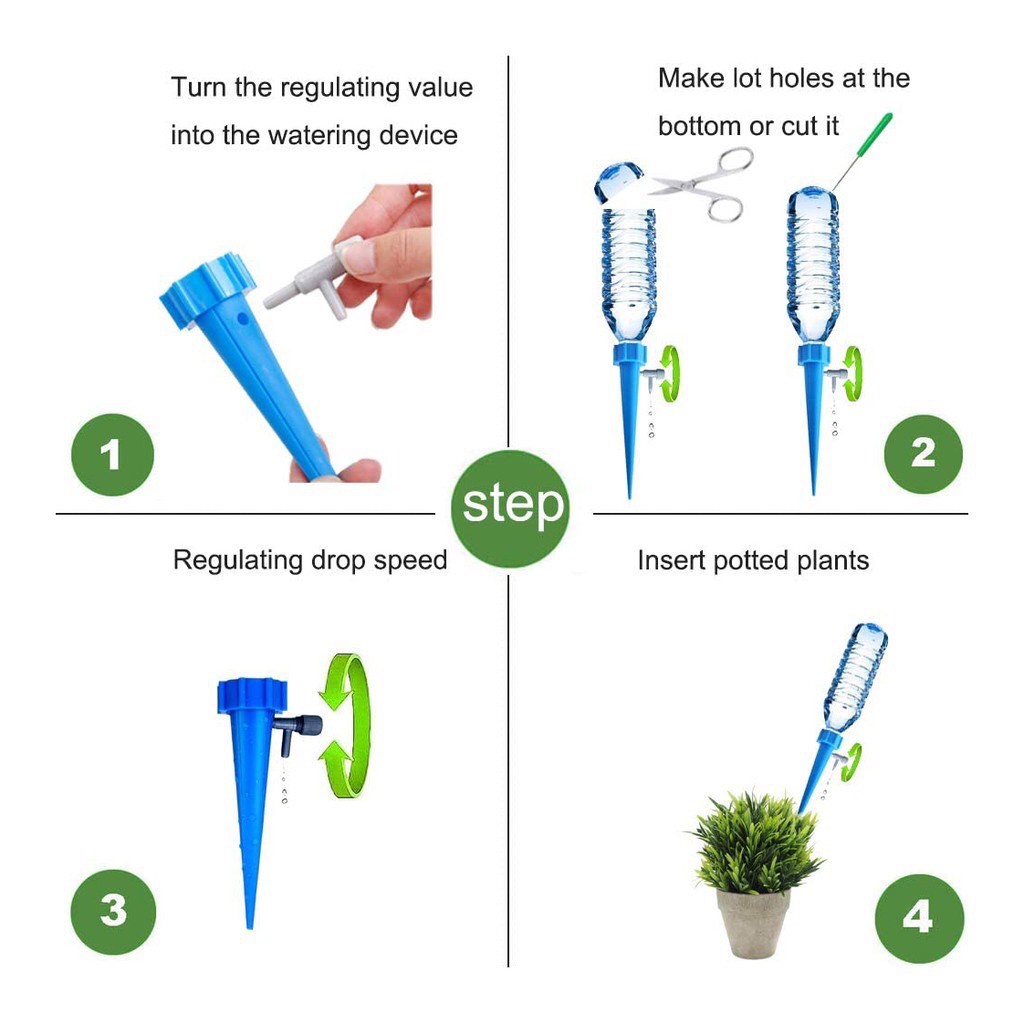 Turn the regulating value into the watering device

1

Make lot holes at the bottom or cut it

2

step

Regulating drop speed

3

Insert potted plants

4