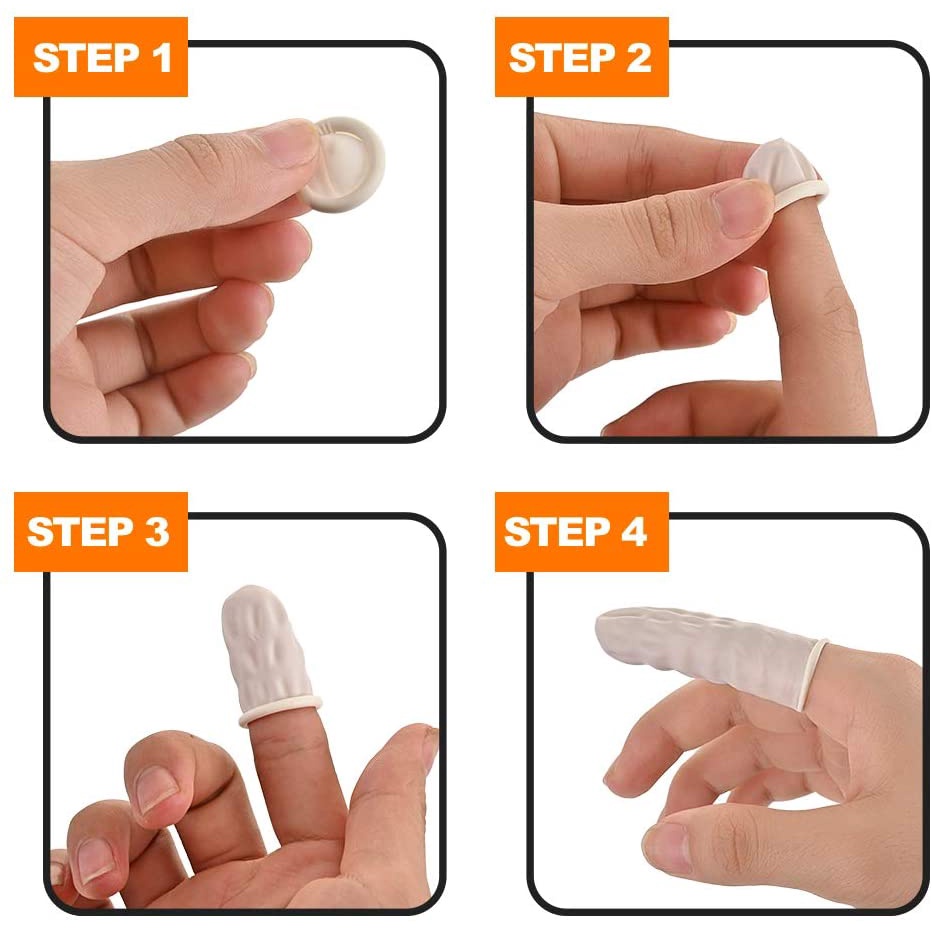 STEP 1

STEP 2

STEP 3

STEP 4