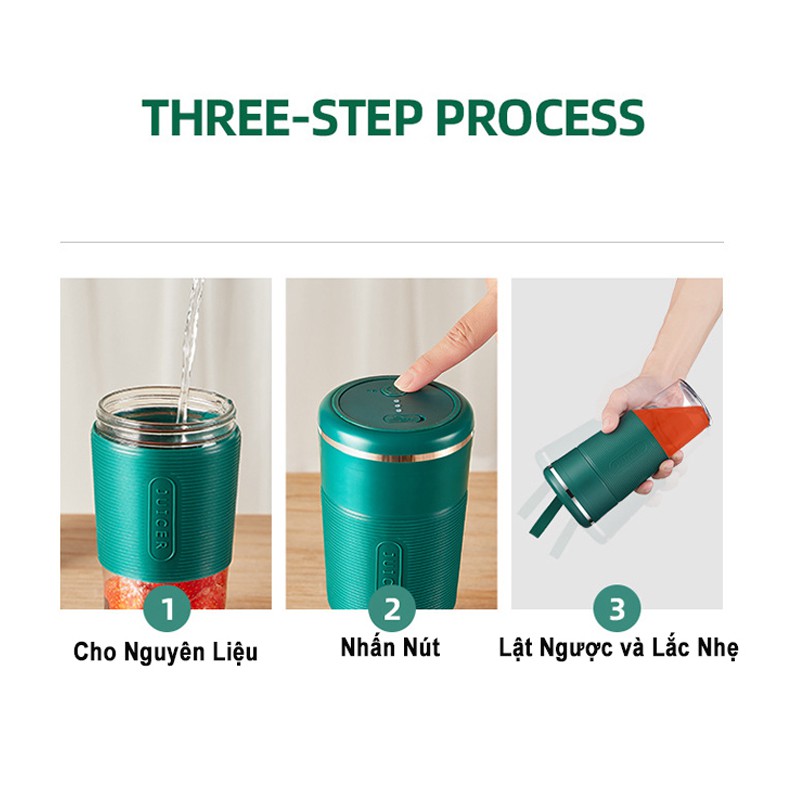 THREE-STEP PROCESS

JUICER

1

Cho Nguyên Liệu

JUICER

2

Nhấn Nút

3

Lật Ngược và Lắc Nhẹ