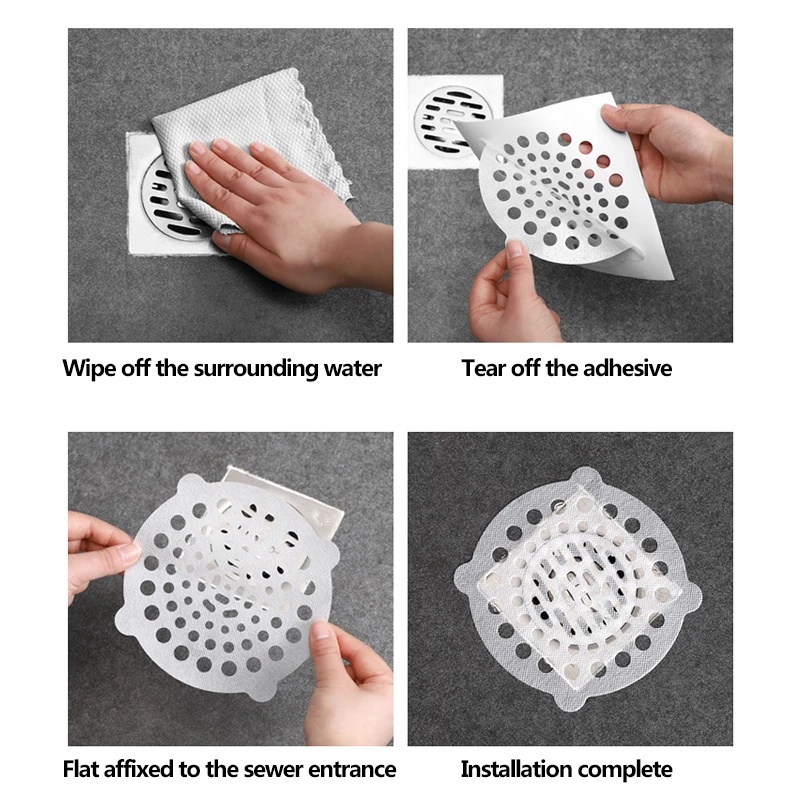 Wipe off the surrounding water

Tear off the adhesive

Flat affixed to the sewer entrance

Installation complete