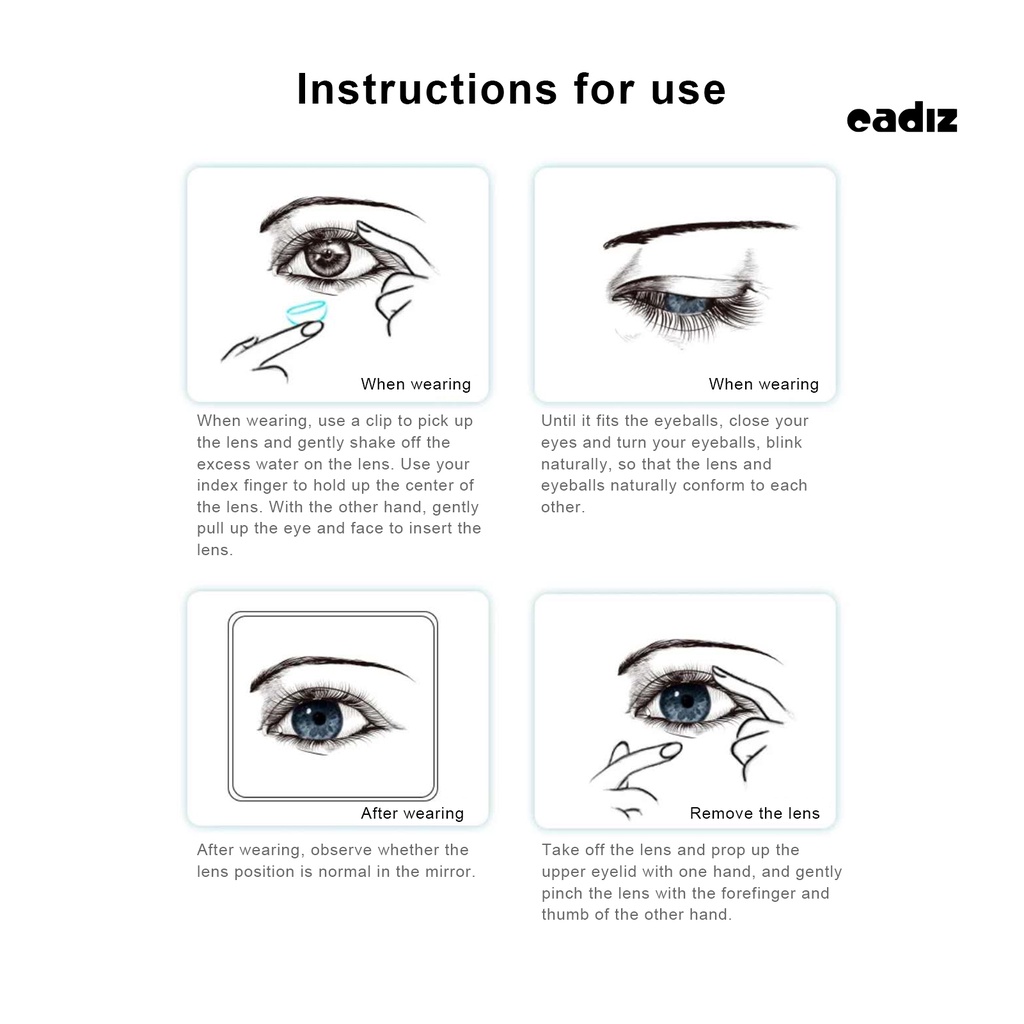 Instructions for use

eadiz

When wearing

When wearing, use a clip to pick up the lens and gently shake off the excess water on the lens. Use your index finger to hold up the center of the lens. With the other hand, gently pull up the eye and face to insert the lens.

When wearing

Until it fits the eyeballs, close your eyes and turn your eyeballs, blink naturally, so that the lens and eyeballs naturally conform to each other.

After wearing

After wearing, observe whether the lens position is normal in the mirror.

Remove the lens

Take off the lens and prop up the upper eyelid with one hand, and gently pinch the lens with the forefinger and thumb of the other hand.