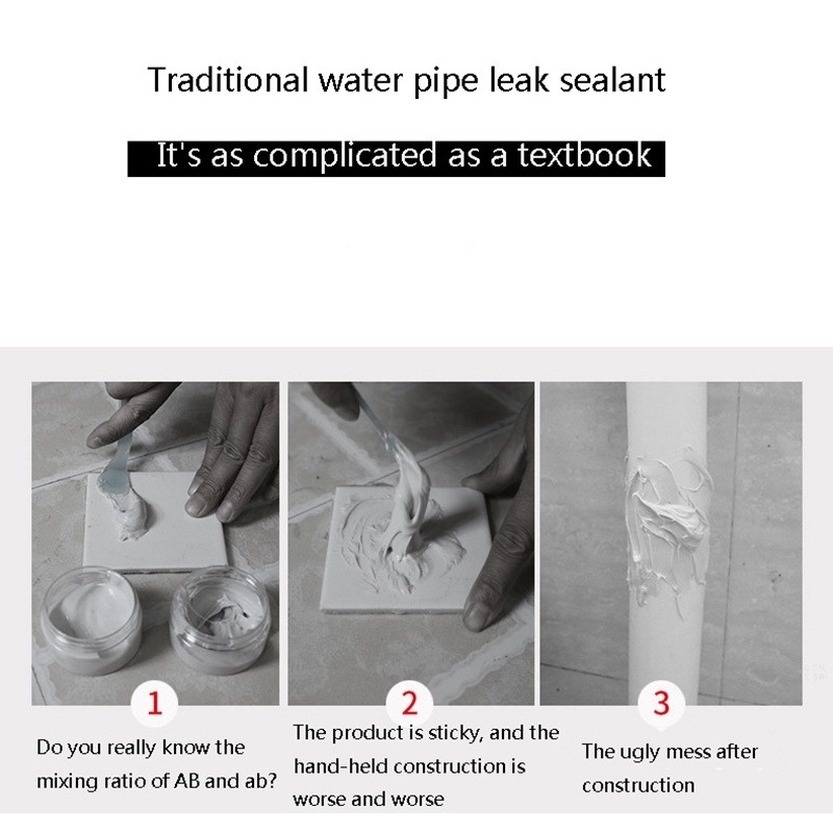 Traditional water pipe leak sealant

It's as complicated as a textbook

1

Do you really know the mixing ratio of AB and ab?

2

The product is sticky, and the hand-held construction is worse and worse

3

The ugly mess after construction