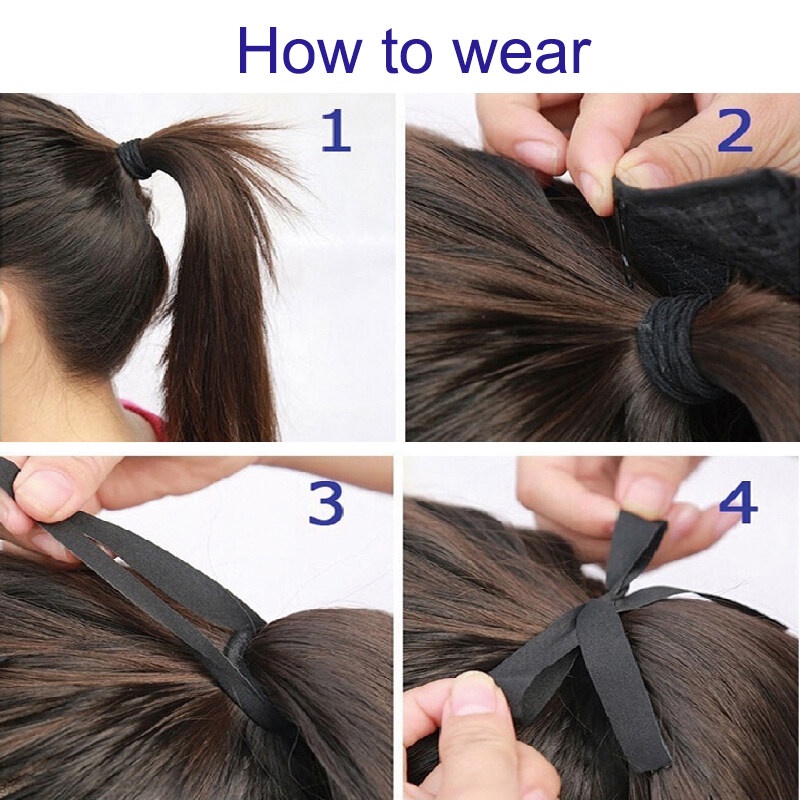 How to wear

1

2

3

4