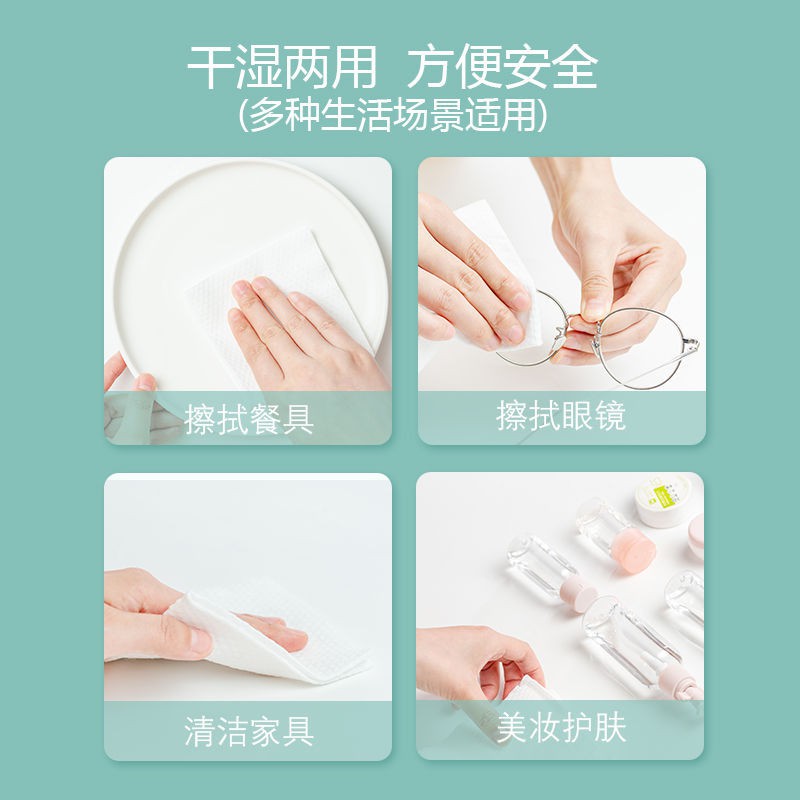 干湿两用 方便安全
(多种生活场景适用)

擦拭餐具

擦拭眼镜

清洁家具

美妆护肤