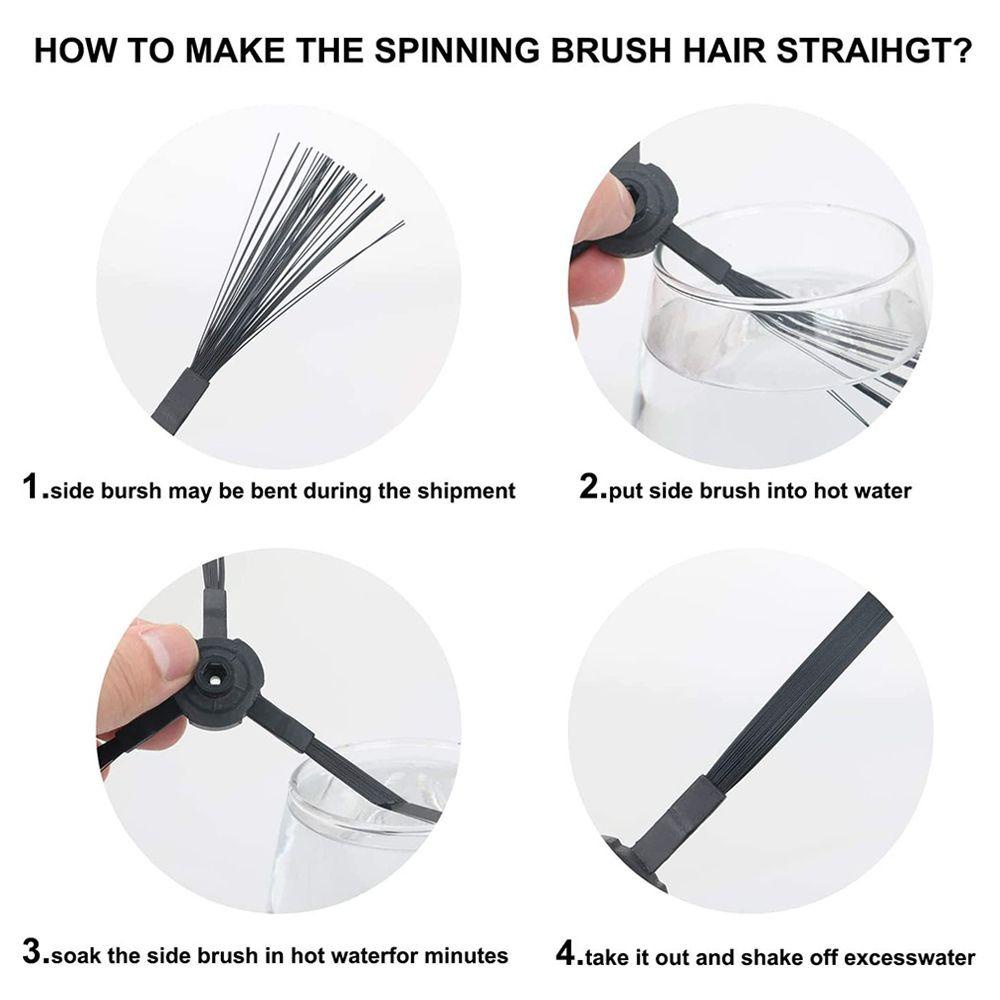 HOW TO MAKE THE SPINNING BRUSH HAIR STRAIHGT?

1.side bursh may be bent during the shipment

2.put side brush into hot water

3.soak the side brush in hot waterfor minutes

4.take it out and shake off excesswater