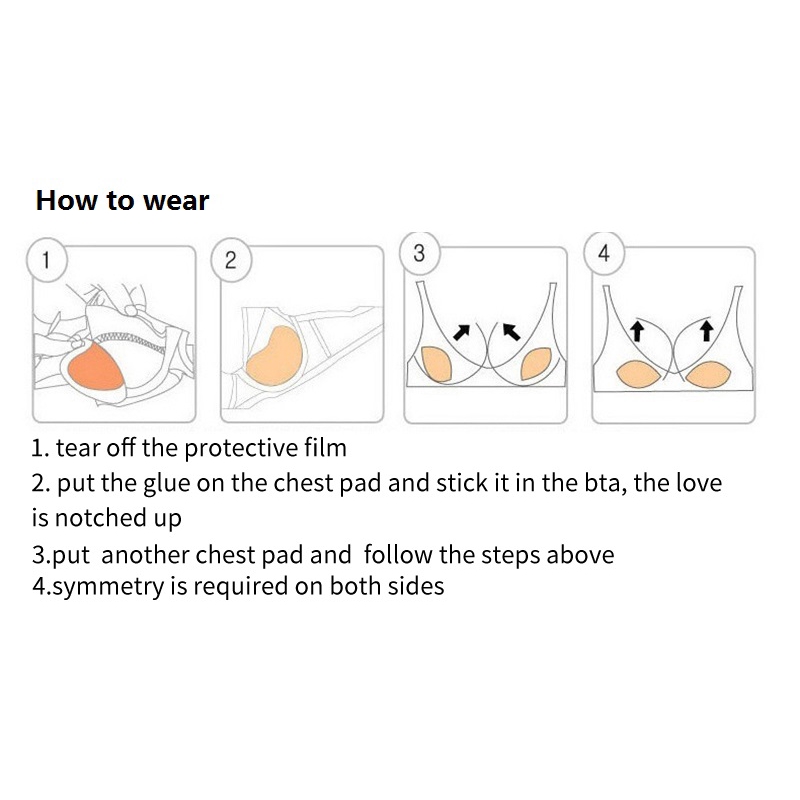 How to wear

1

2

3

4

1. tear off the protective film
2. put the glue on the chest pad and stick it in the bta, the love is notched up
3.put another chest pad and follow the steps above
4.symmetry is required on both sides