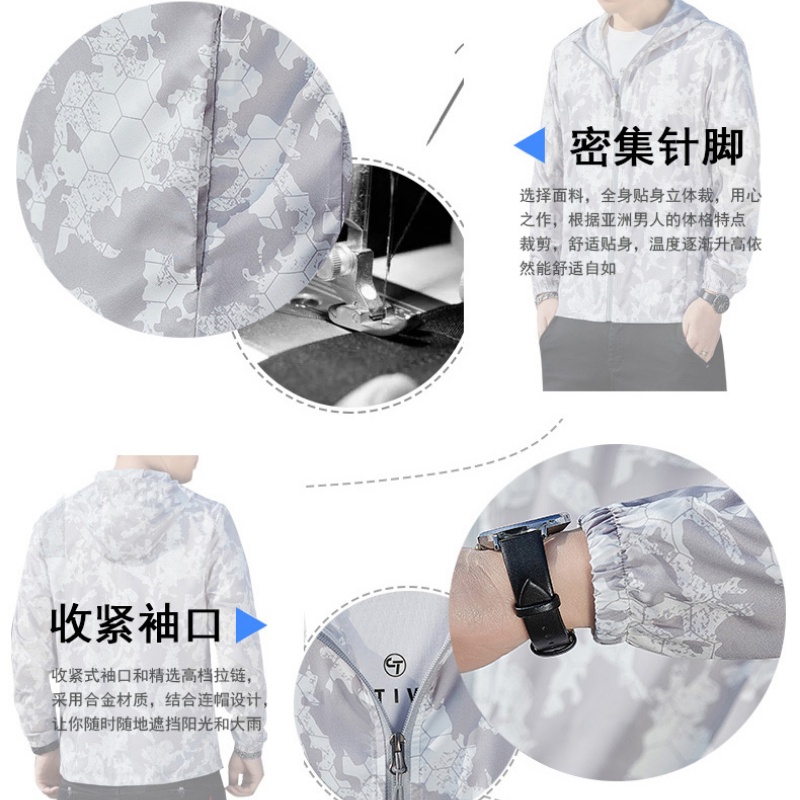 密集针脚

选择面料，全身贴身立体裁，用心之作，根据亚洲男人的体格特点裁剪，舒适贴身，温度逐渐升高依然能舒适自如

收紧袖口

收紧式袖口和精选高档拉链，采用合金材质，结合连帽设计，让你随时随地遮挡阳光和大雨

TIV