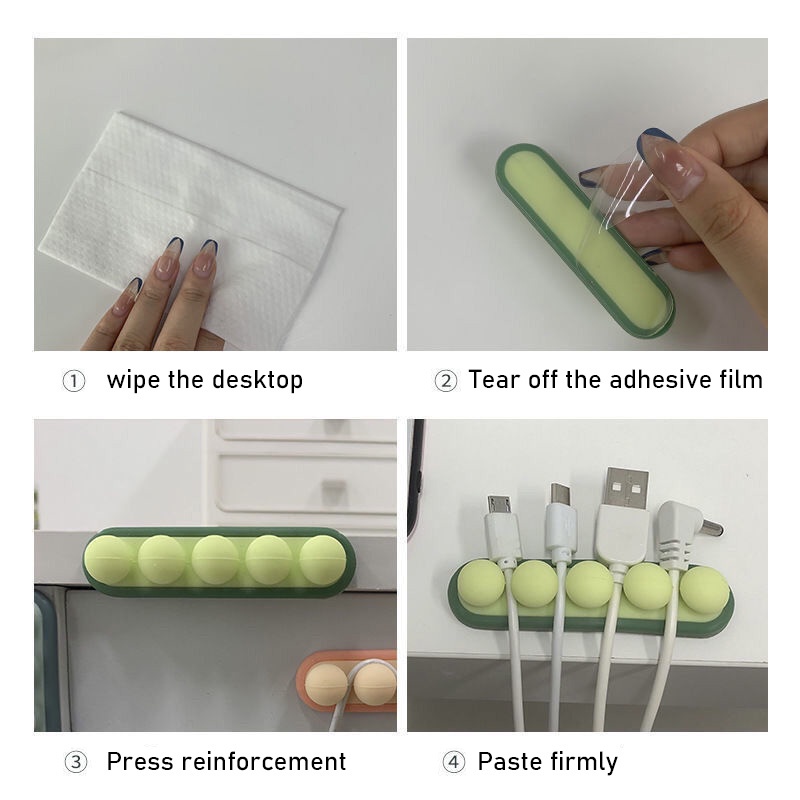 ① wipe the desktop

② Tear off the adhesive film

③ Press reinforcement

④ Paste firmly