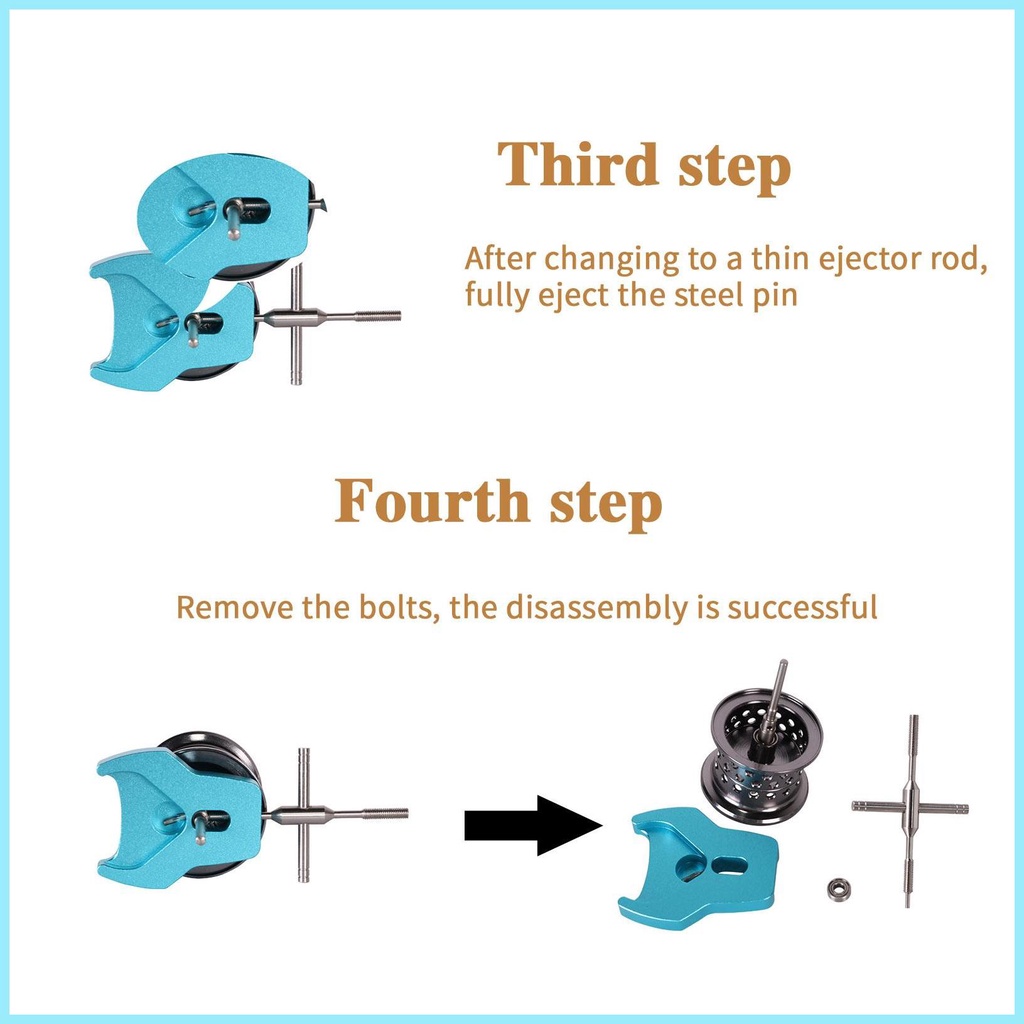 Third step

After changing to a thin ejector rod, fully eject the steel pin

Fourth step

Remove the bolts, the disassembly is successful