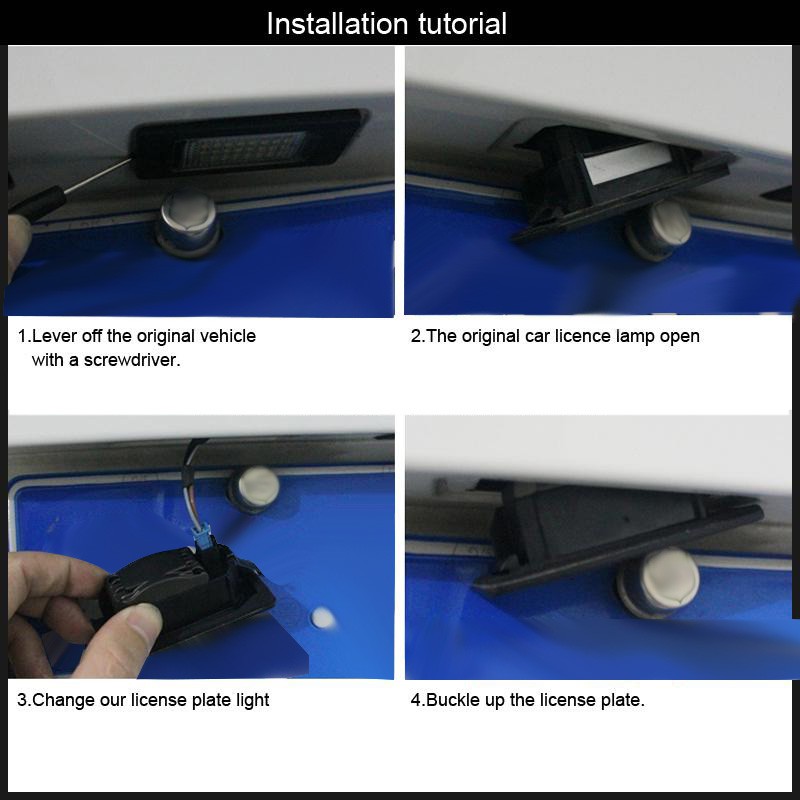 Installation tutorial

1.Lever off the original vehicle with a screwdriver.

2.The original car licence lamp open

3.Change our license plate light

4.Buckle up the license plate.