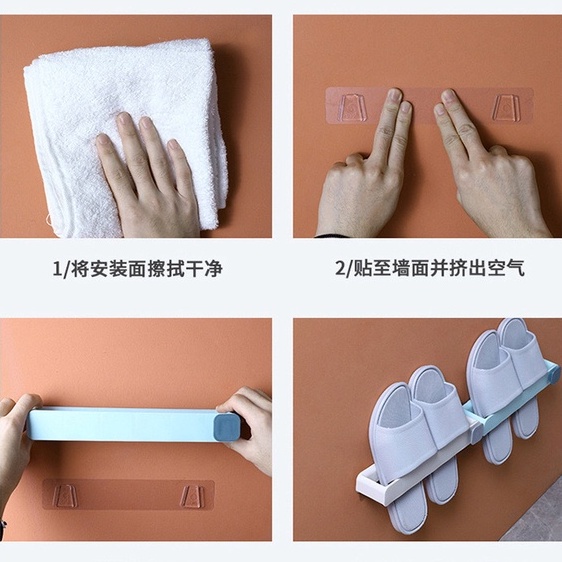 1/将安装面擦拭干净

2/贴至墙面并挤出空气