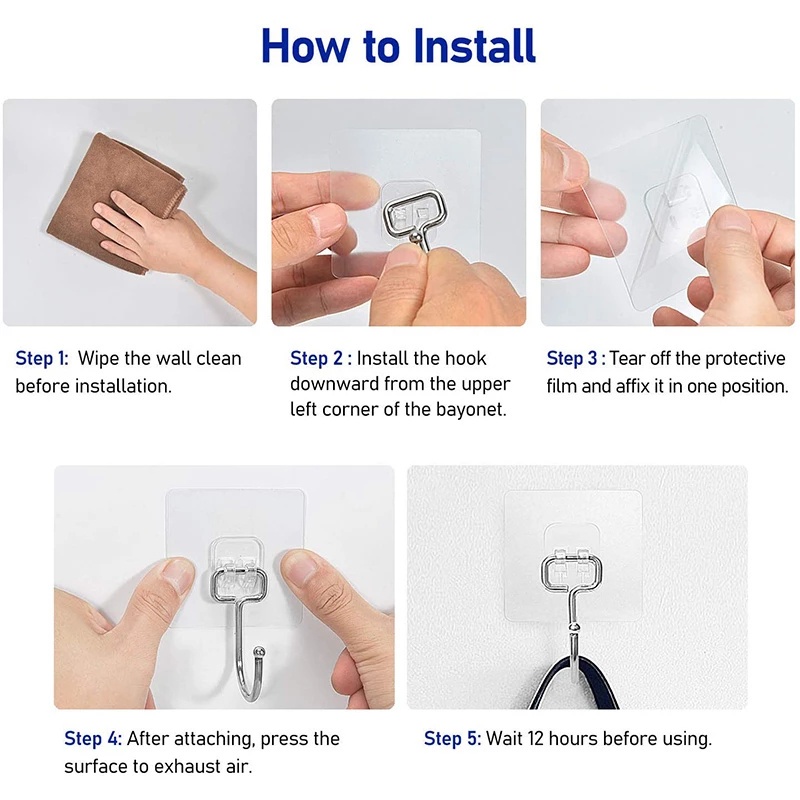 How to Install

Step 1: Wipe the wall clean before installation.

Step 2 : Install the hook downward from the upper left corner of the bayonet.

Step 3 : Tear off the protective film and affix it in one position.

Step 4: After attaching, press the surface to exhaust air.

Step 5: Wait 12 hours before using.