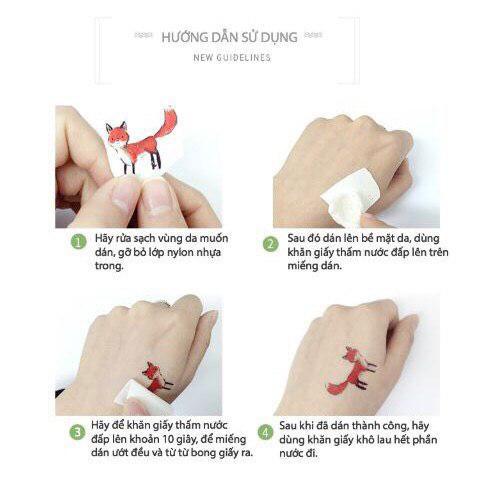 HƯỚNG DẪN SỬ DỤNG

NEW GUIDELINES

1 Hãy rửa sạch vùng da muốn dán, gỡ bỏ lớp nylon nhựa trong.

2 Sau đó dán lên bề mặt da, dùng khăn giấy thấm nước đắp lên trên miếng dán.

3 Hãy để khăn giấy thấm nước đắp lên khoản 10 giây, để miếng dán ướt đều và từ từ bong giấy ra.

4 Sau khi đã dán thành công, hãy dùng khăn giấy khô lau hết phần nước đi.