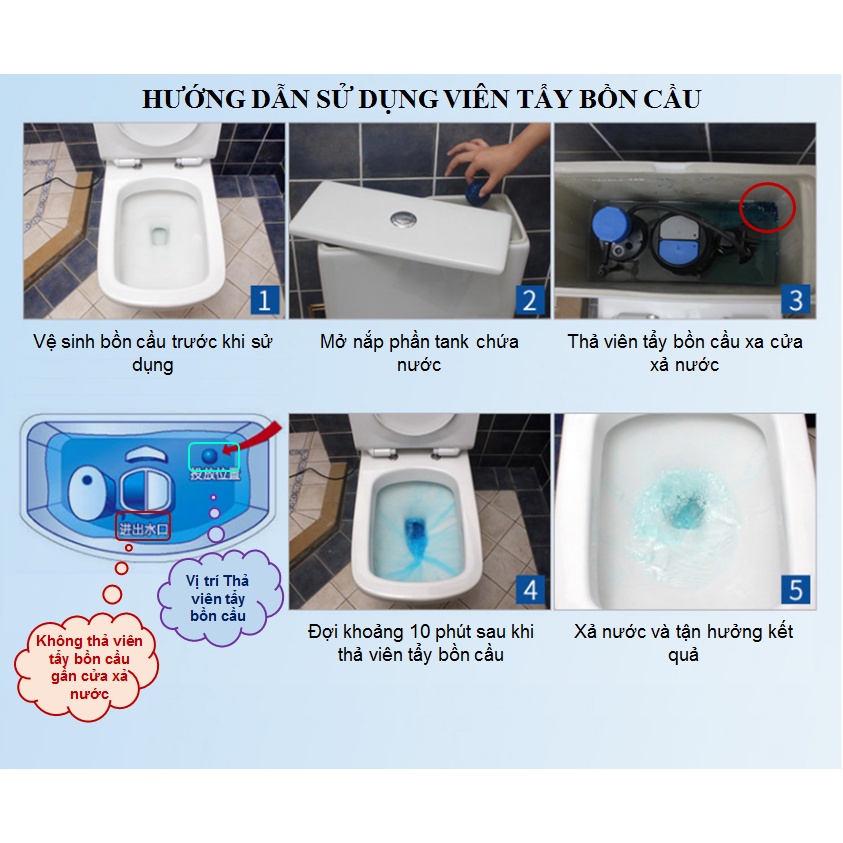 HƯỚNG DẪN SỬ DỤNG VIÊN TẨY BỒN CẦU

1

Vệ sinh bồn cầu trước khi sử dụng

2

Mở nắp phần tank chứa nước

3

Thả viên tẩy bồn cầu xa cửa xả nước

投放位置

进出水口

Vị trí Thả viên tẩy bồn cầu

Không thả viên tẩy bồn cầu gần cửa xả nước

4

Đợi khoảng 10 phút sau khi thả viên tẩy bồn cầu

5

Xả nước và tận hưởng kết quả