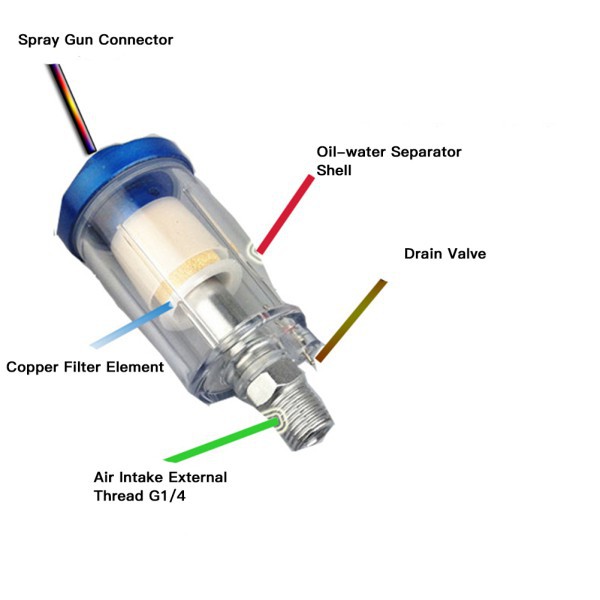 Spray Gun Connector

Oil-water Separator Shell

Drain Valve

Copper Filter Element

Air Intake External Thread G1/4