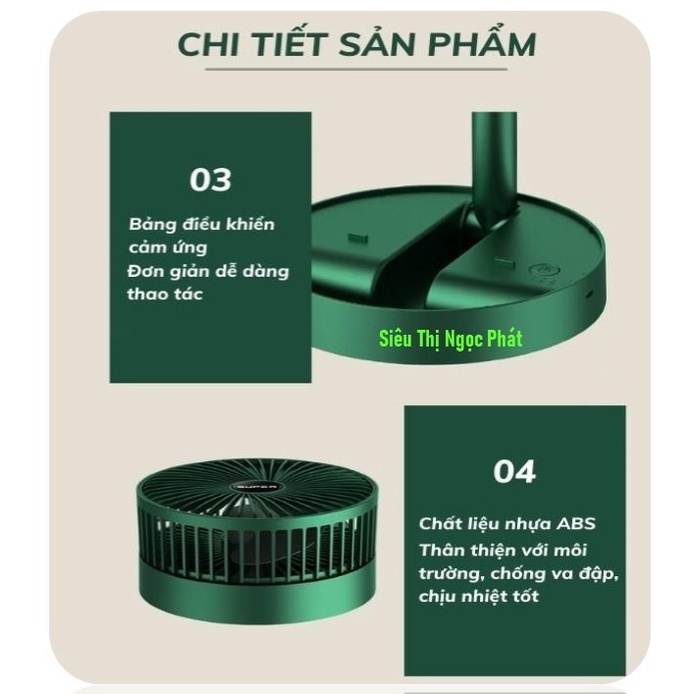 CHI TIẾT SẢN PHẨM

03

Bảng điều khiển cảm ứng
Đơn giản dễ dàng thao tác

Siêu Thị Ngọc Phát

SUPER

04

Chất liệu nhựa ABS
Thân thiện với môi trường, chống va đập, chịu nhiệt tốt