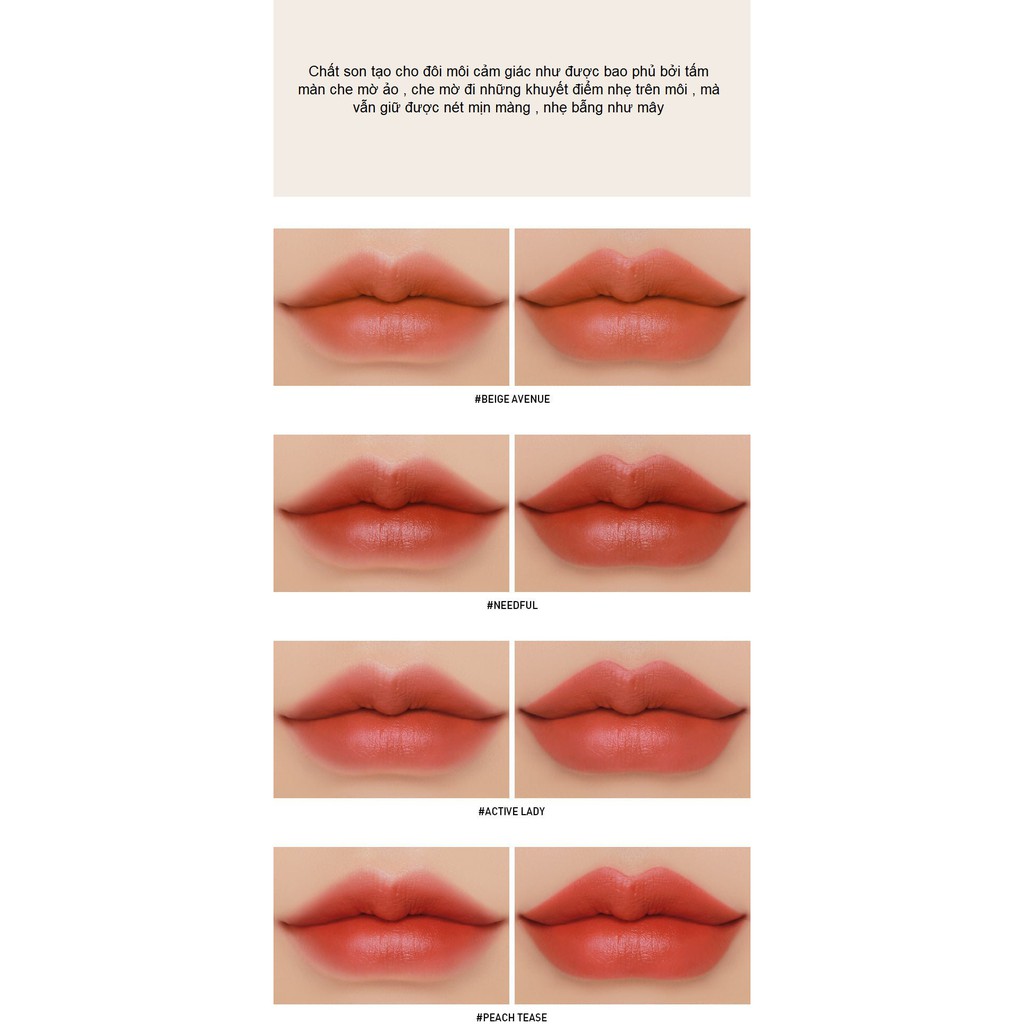 Chất son tạo cho đôi môi cảm giác như được bao phủ bởi tấm màn che mờ ảo , che mờ đi những khuyết điểm nhẹ trên môi , mà vẫn giữ được nét mịn màng , nhẹ bẫng như mây

#BEIGE AVENUE

#NEEDFUL

#ACTIVE LADY

#PEACH TEASE