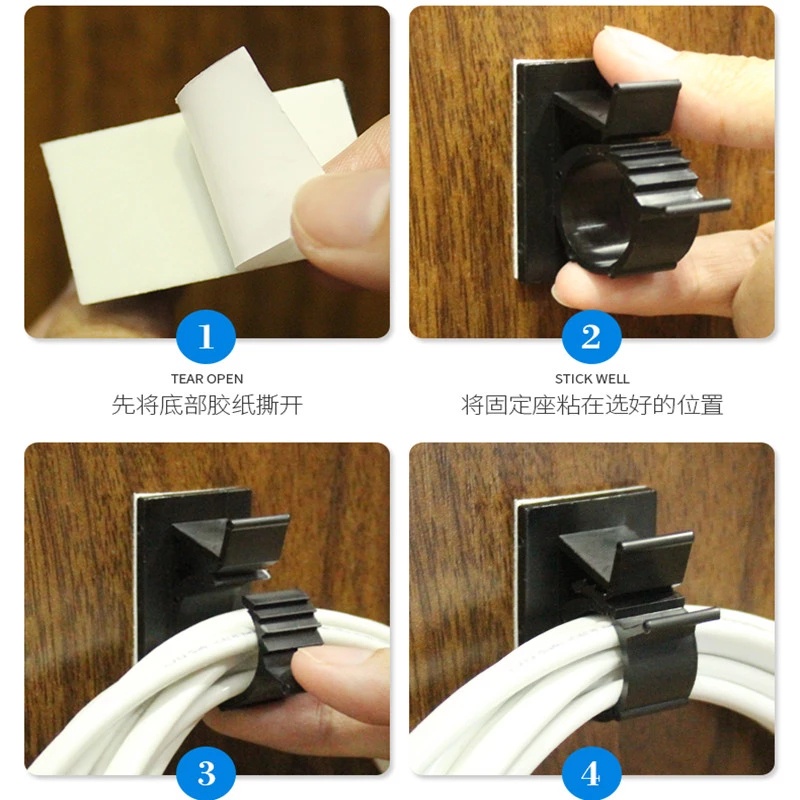 1
TEAR OPEN
先将底部胶纸撕开

2
STICK WELL
将固定座粘在选好的位置

3

4