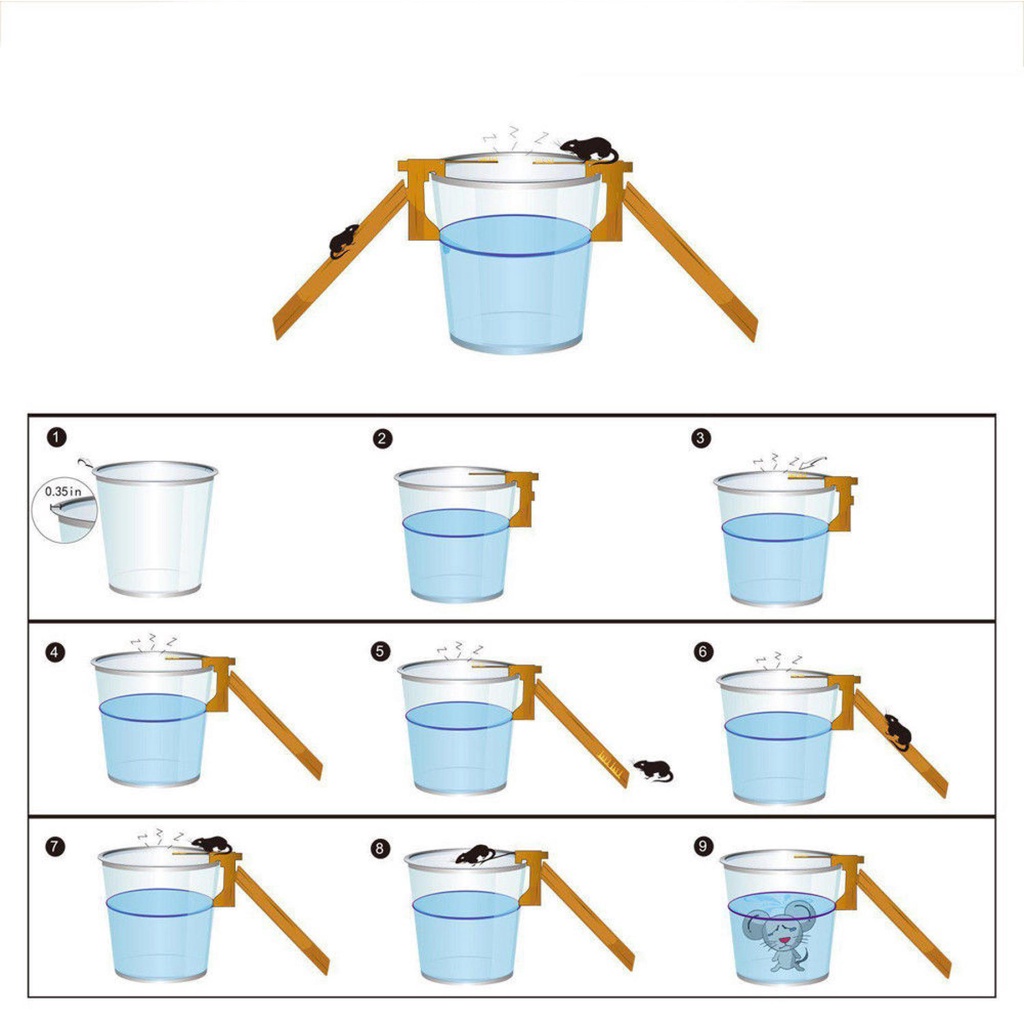 1

0.35in

2

3

4

5

6

7

8

9