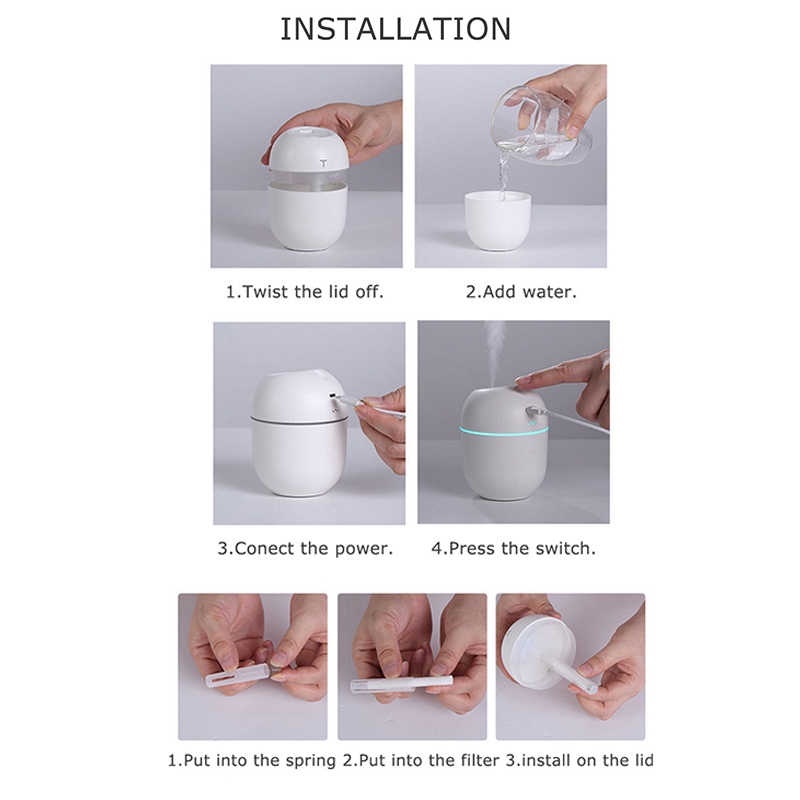 INSTALLATION

1.Twist the lid off.

2.Add water.

3.Conect the power.

4.Press the switch.

1.Put into the spring 2.Put into the filter 3.install on the lid