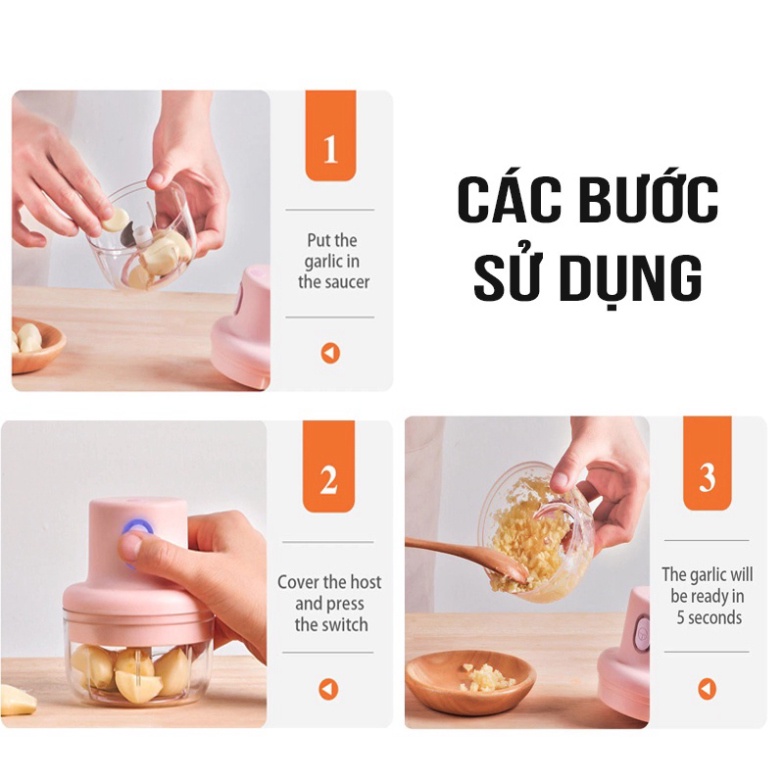 1

Put the garlic in the saucer

CÁC BƯỚC SỬ DỤNG

2

Cover the host and press the switch

3

The garlic will be ready in 5 seconds