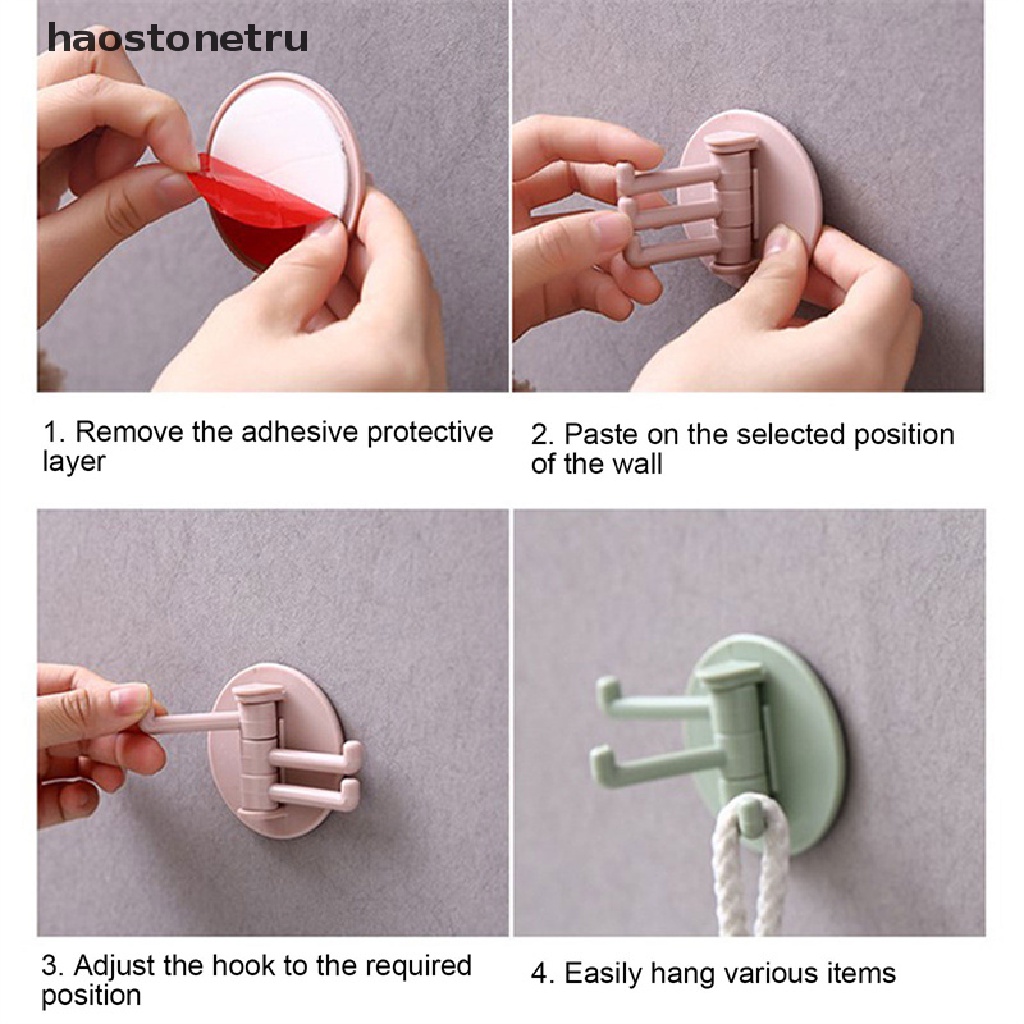 haostonetru

1. Remove the adhesive protective layer

2. Paste on the selected position of the wall

3. Adjust the hook to the required position

4. Easily hang various items