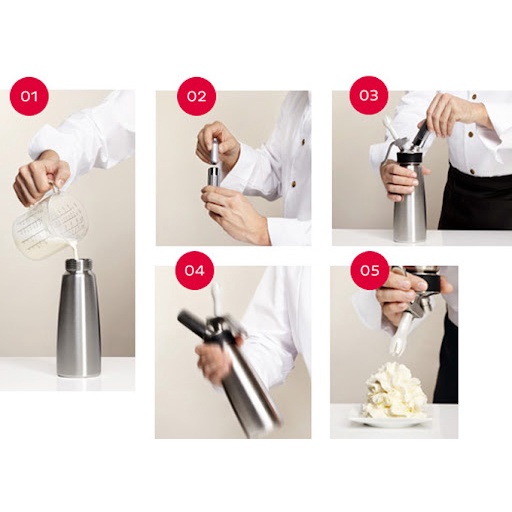 01

02

03

04

05