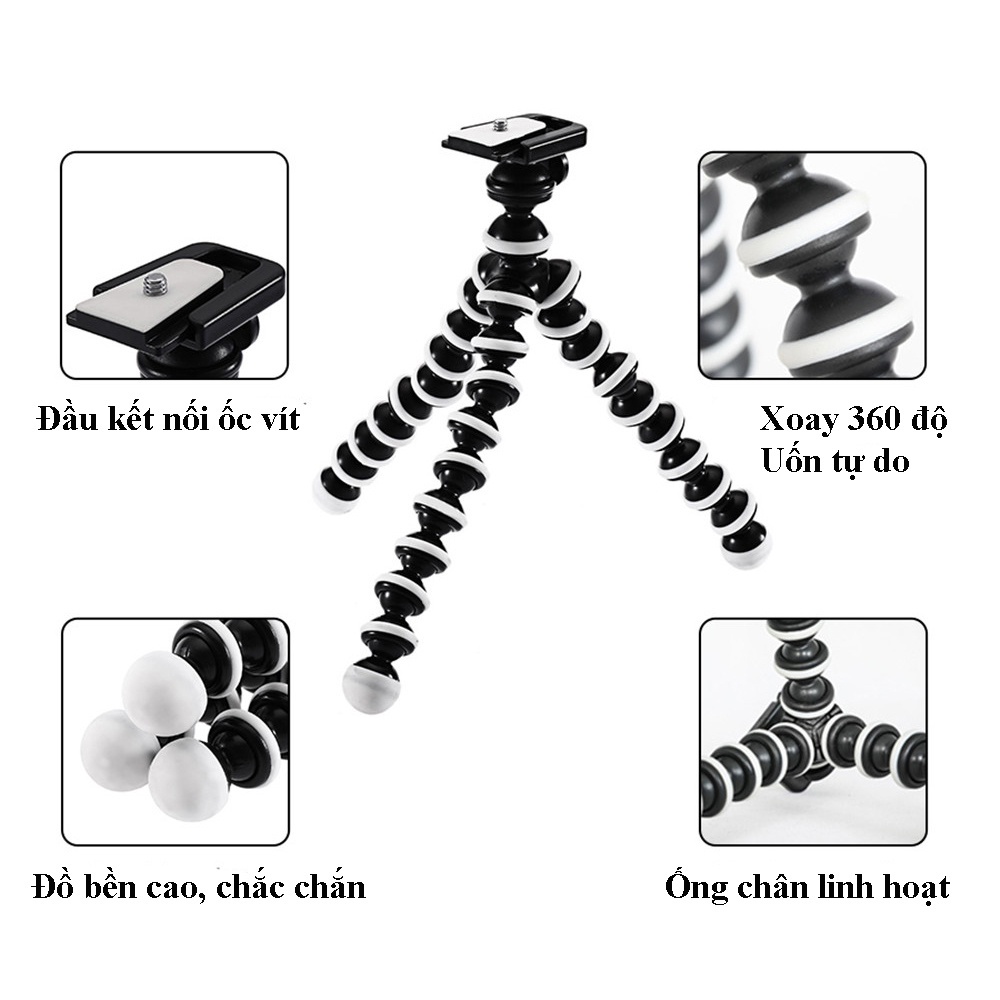 Đầu kết nối ốc vít

Xoay 360 độ
Uốn tự do

Đồ bền cao, chắc chắn

Ống chân linh hoạt