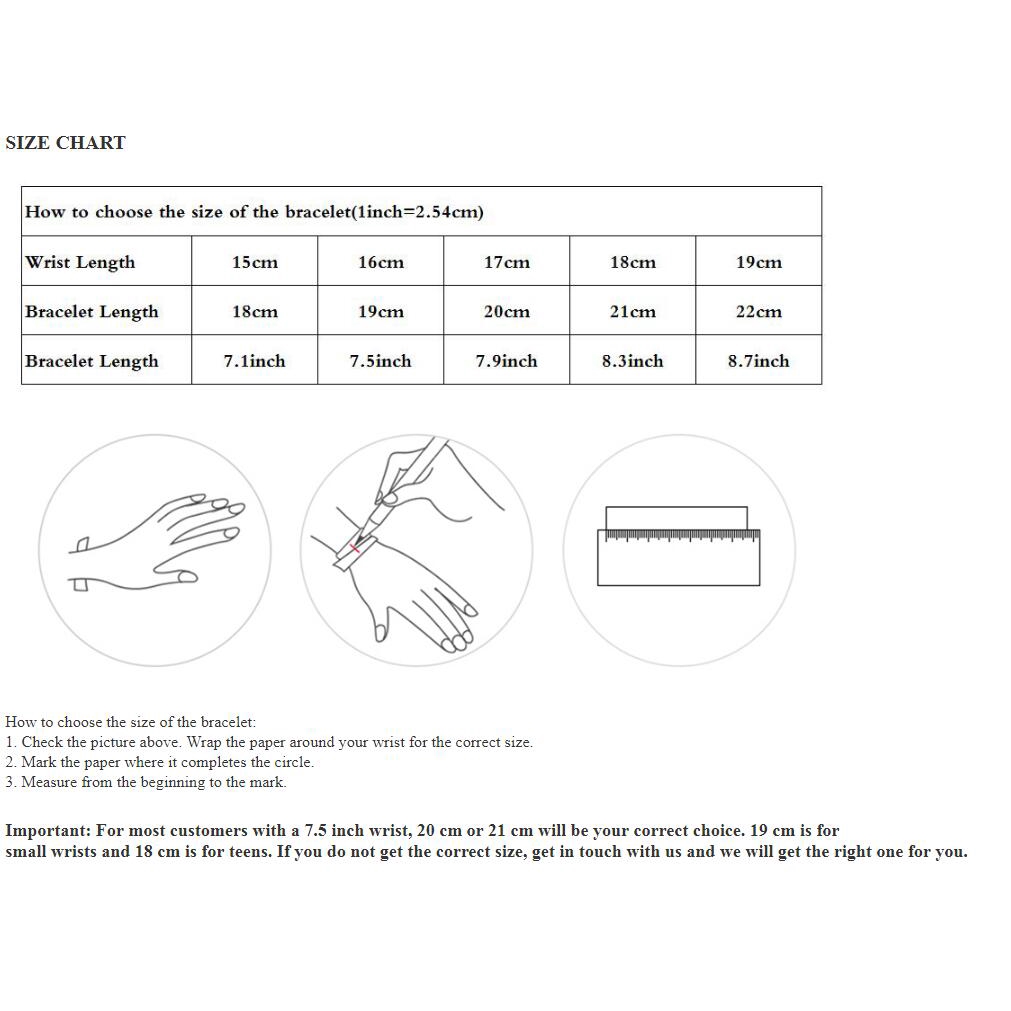 SIZE CHART

| How to choose the size of the bracelet(1inch=2.54cm) | | | | | |
|---|---|---|---|---|---|
| Wrist Length | 15cm | 16cm | 17cm | 18cm | 19cm |
| Bracelet Length | 18cm | 19cm | 20cm | 21cm | 22cm |
| Bracelet Length | 7.1inch | 7.5inch | 7.9inch | 8.3inch | 8.7inch |

How to choose the size of the bracelet:
1. Check the picture above. Wrap the paper around your wrist for the correct size.
2. Mark the paper where it completes the circle.
3. Measure from the beginning to the mark.

Important: For most customers with a 7.5 inch wrist, 20 cm or 21 cm will be your correct choice. 19 cm is for small wrists and 18 cm is for teens. If you do not get the correct size, get in touch with us and we will get the right one for you.