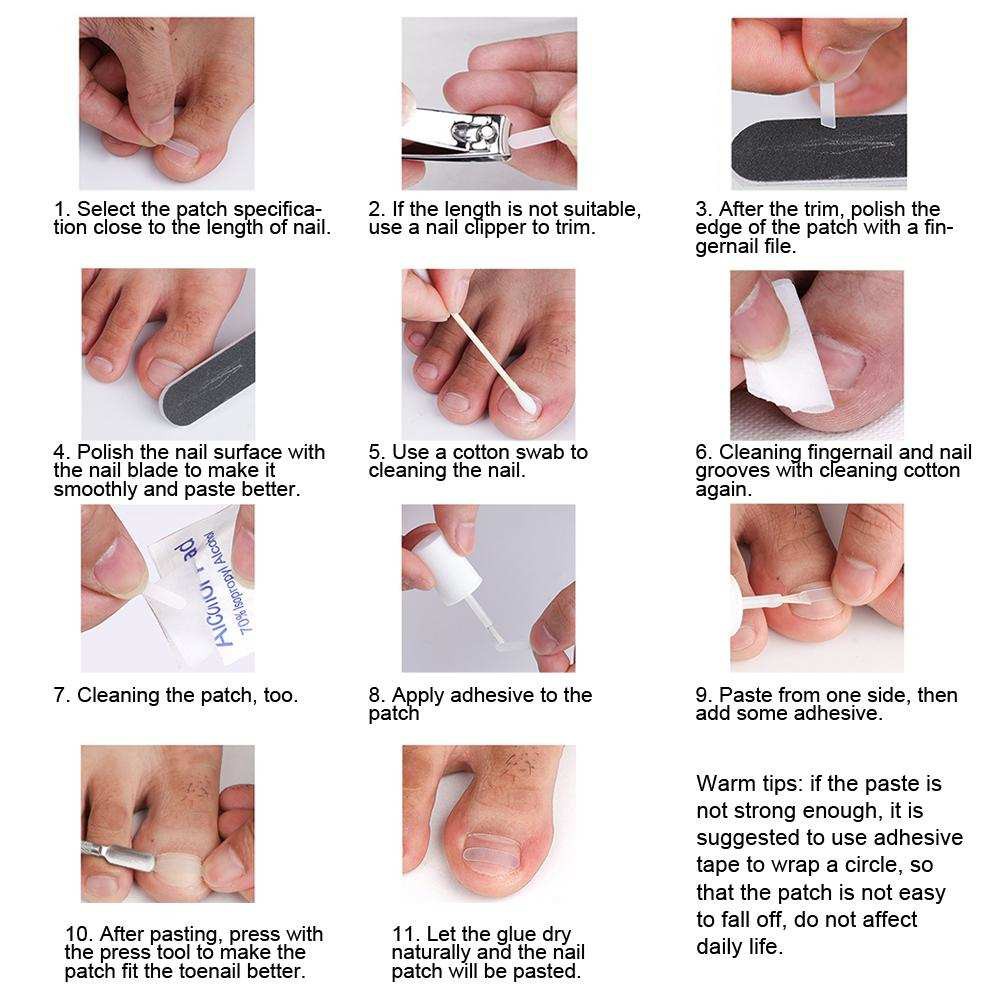 1. Select the patch specification close to the length of nail.

2. If the length is not suitable, use a nail clipper to trim.

3. After the trim, polish the edge of the patch with a fingernail file.

4. Polish the nail surface with the nail blade to make it smoothly and paste better.

5. Use a cotton swab to cleaning the nail.

6. Cleaning fingernail and nail grooves with cleaning cotton again.

Alcohol Pad
70% Isopropyl Alcohol

7. Cleaning the patch, too.

8. Apply adhesive to the patch

9. Paste from one side, then add some adhesive.

10. After pasting, press with the press tool to make the patch fit the toenail better.

11. Let the glue dry naturally and the nail patch will be pasted.

Warm tips: if the paste is not strong enough, it is suggested to use adhesive tape to wrap a circle, so that the patch is not easy to fall off, do not affect daily life.