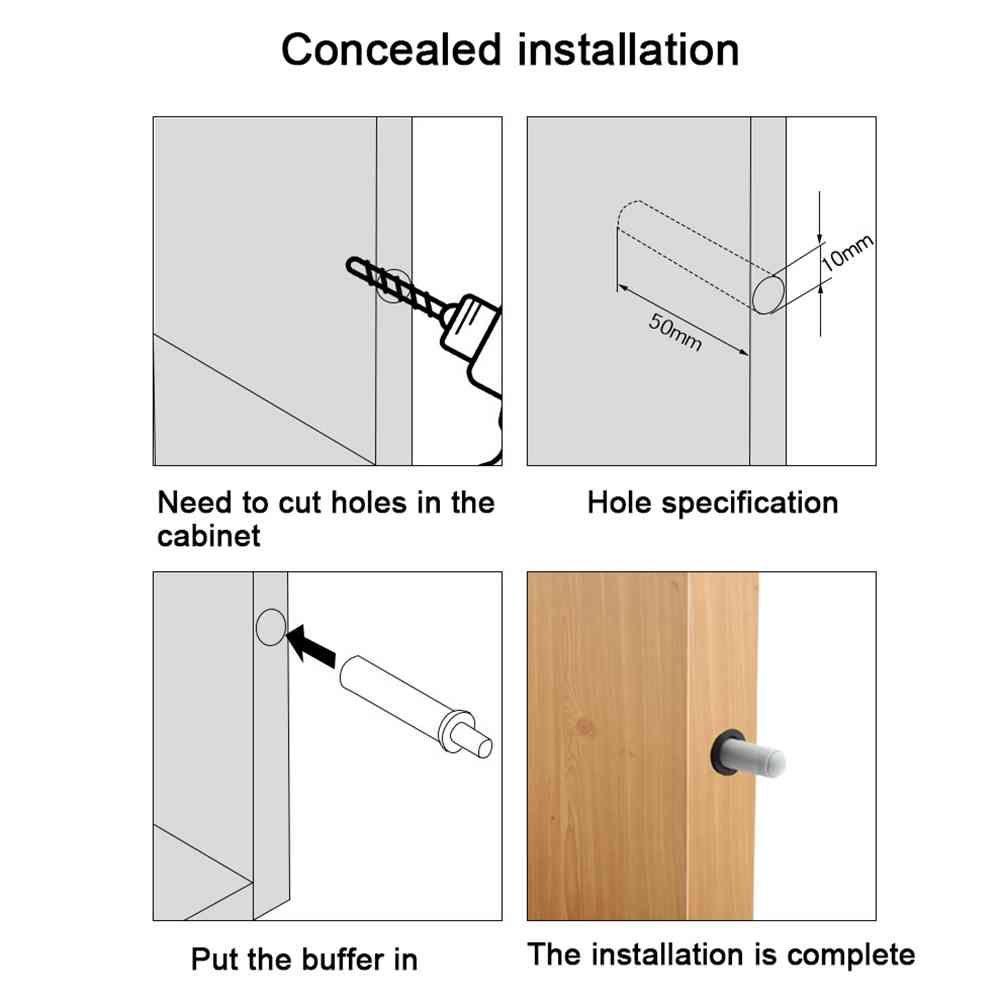 Concealed installation

Need to cut holes in the cabinet

10mm

50mm

Hole specification

Put the buffer in

The installation is complete