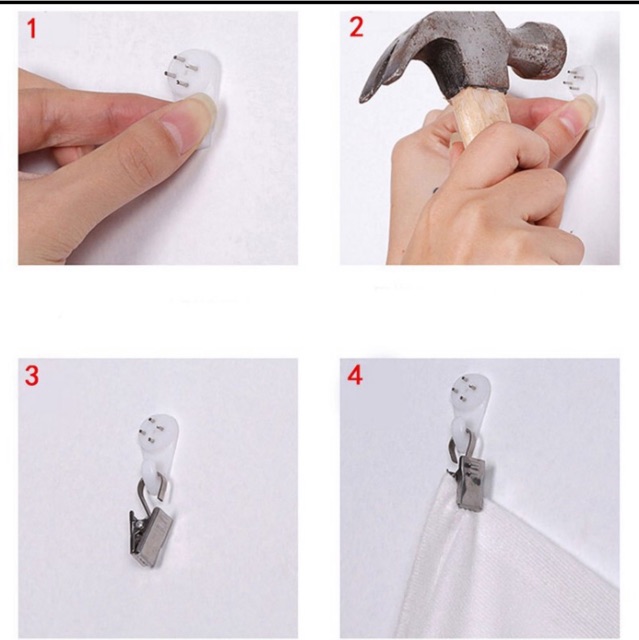 1

2

3

4