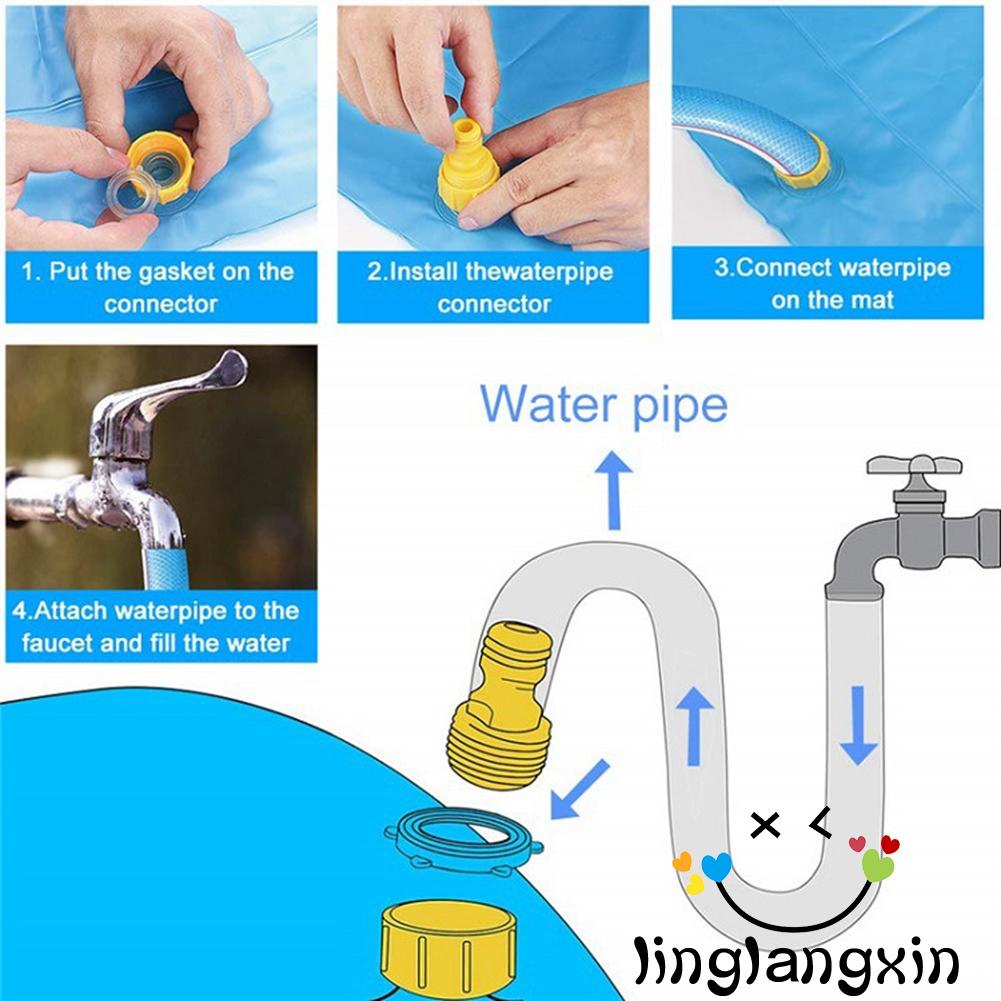 1. Put the gasket on the connector

2.Install thewaterpipe connector

3.Connect waterpipe on the mat

4.Attach waterpipe to the faucet and fill the water

Water pipe

linglangxin