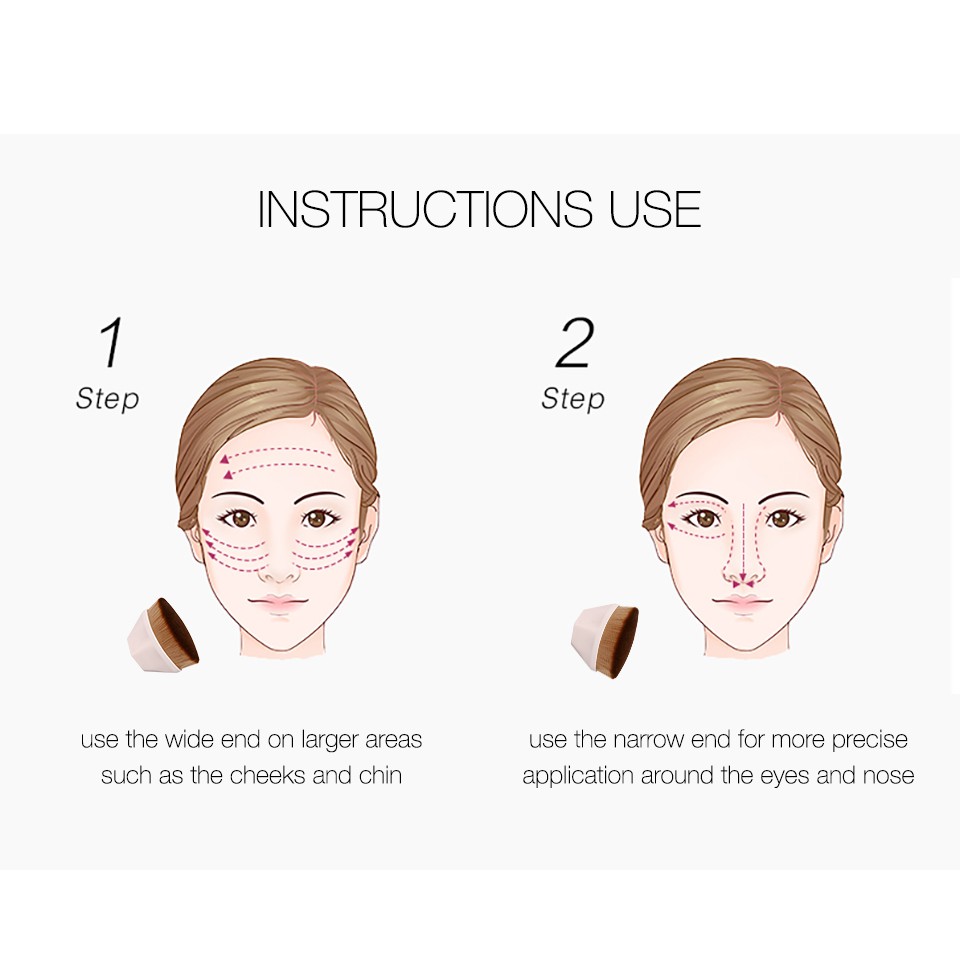 INSTRUCTIONS USE

1
Step

use the wide end on larger areas such as the cheeks and chin

2
Step

use the narrow end for more precise application around the eyes and nose