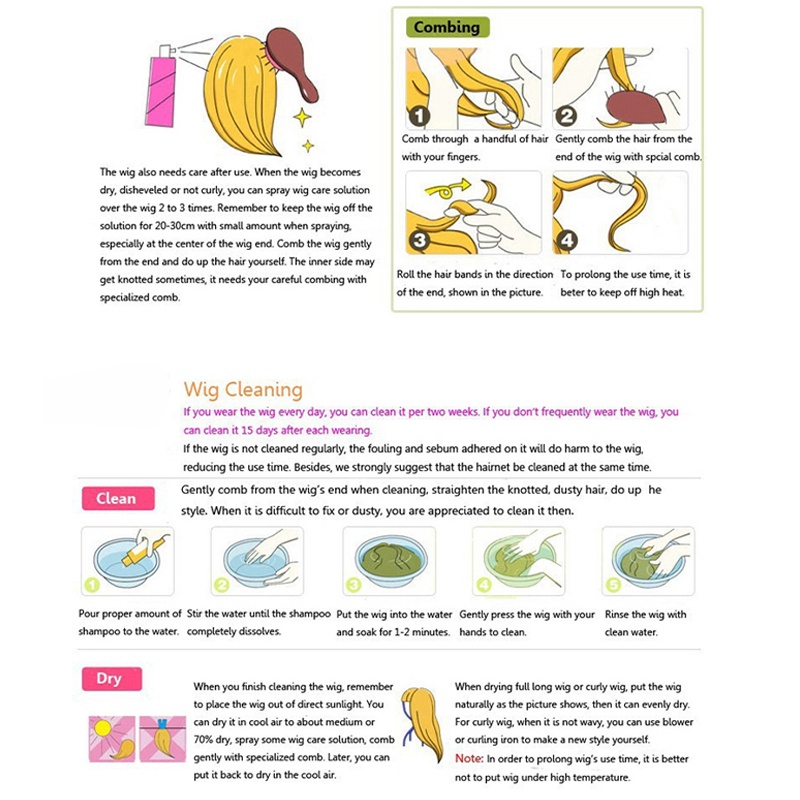 The wig also needs care after use. When the wig becomes dry, disheveled or not curly, you can spray wig care solution over the wig 2 to 3 times. Remember to keep the wig off the solution for 20-30cm with small amount when spraying, especially at the center of the wig end. Comb the wig gently from the end and do up the hair yourself. The inner side may get knotted sometimes, it needs your careful combing with specialized comb.

Combing

1 Comb through a handful of hair with your fingers.

2 Gently comb the hair from the end of the wig with spcial comb.

3 Roll the hair bands in the direction of the end, shown in the picture.

4 To prolong the use time, it is beter to keep off high heat.

Wig Cleaning

If you wear the wig every day, you can clean it per two weeks. If you don't frequently wear the wig, you can clean it 15 days after each wearing.

If the wig is not cleaned regularly, the fouling and sebum adhered on it will do harm to the wig, reducing the use time. Besides, we strongly suggest that the hairnet be cleaned at the same time.

Clean

Gently comb from the wig's end when cleaning, straighten the knotted, dusty hair, do up he style. When it is difficult to fix or dusty, you are appreciated to clean it then.

1 Pour proper amount of shampoo to the water.

2 Stir the water until the shampoo completely dissolves.

3 Put the wig into the water and soak for 1-2 minutes.

4 Gently press the wig with your hands to clean.

5 Rinse the wig with clean water.

Dry

When you finish cleaning the wig, remember to place the wig out of direct sunlight. You can dry it in cool air to about medium or 70% dry, spray some wig care solution, comb gently with specialized comb. Later, you can put it back to dry in the cool air.

When drying full long wig or curly wig, put the wig naturally as the picture shows, then it can evenly dry. For curly wig, when it is not wavy, you can use blower or curling iron to make a new style yourself.

Note: In order to prolong wig's use time, it is better not to put wig under high temperature.