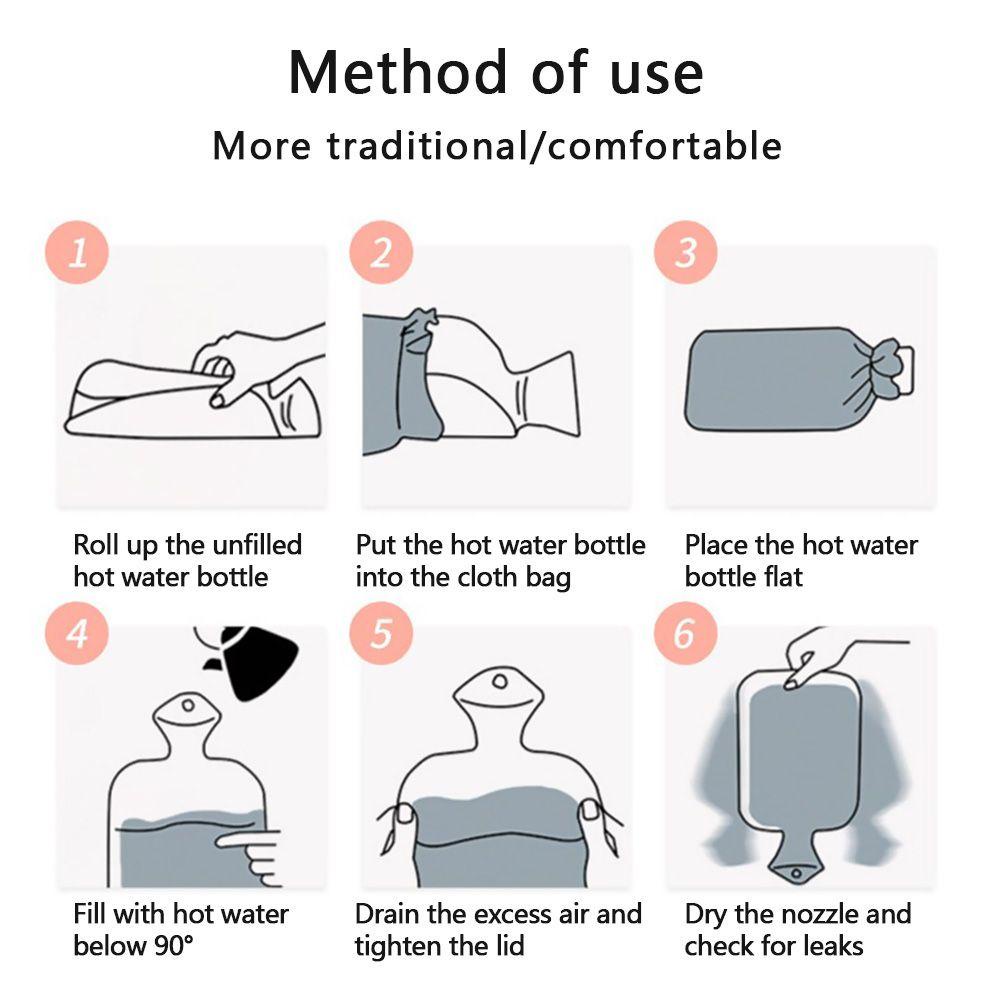 Method of use

More traditional/comfortable

1

Roll up the unfilled hot water bottle

2

Put the hot water bottle into the cloth bag

3

Place the hot water bottle flat

4

Fill with hot water below 90°

5

Drain the excess air and tighten the lid

6

Dry the nozzle and check for leaks