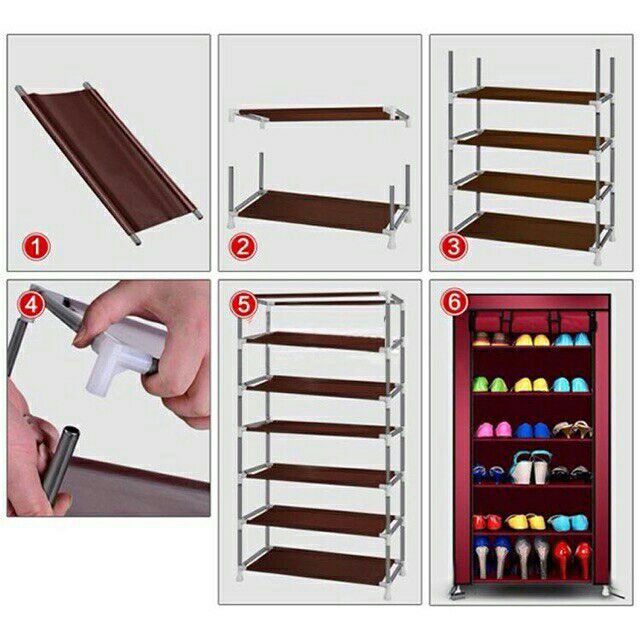 1

2

3

4

5

6