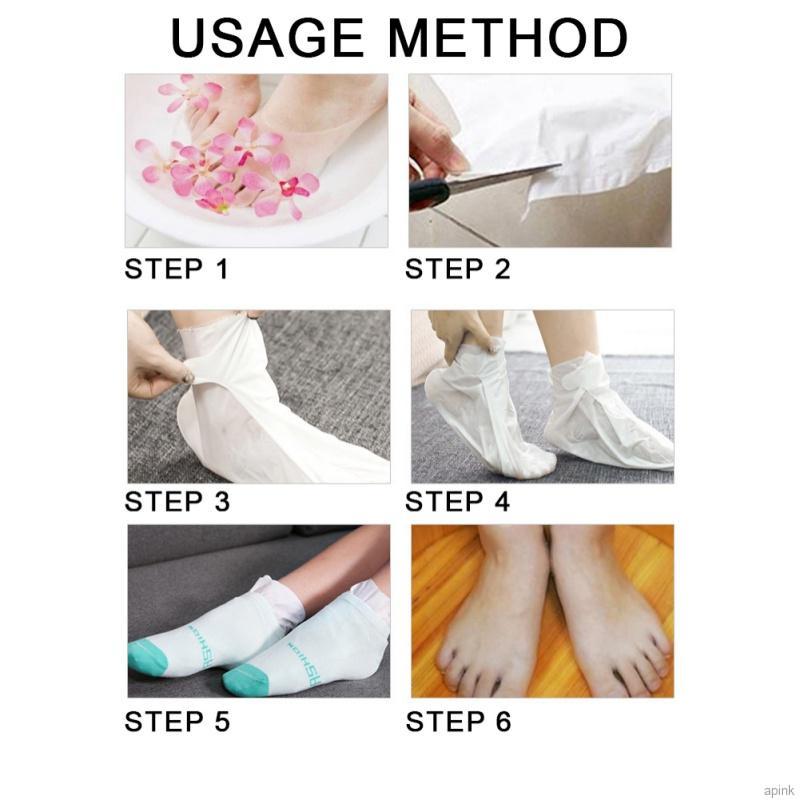 USAGE METHOD

STEP 1

STEP 2

STEP 3

STEP 4

STEP 5

STEP 6

apink