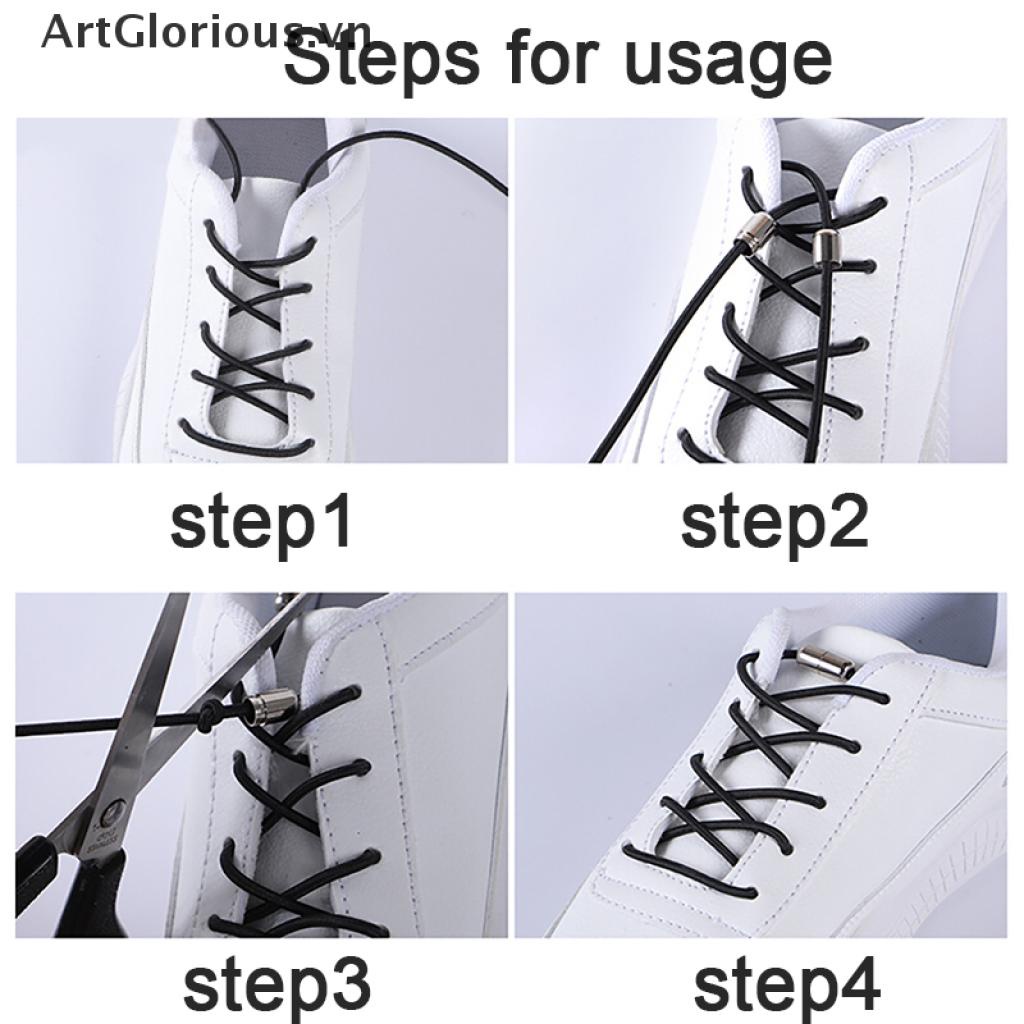 ArtGlorious.vn

Steps for usage

step1

step2

step3

step4