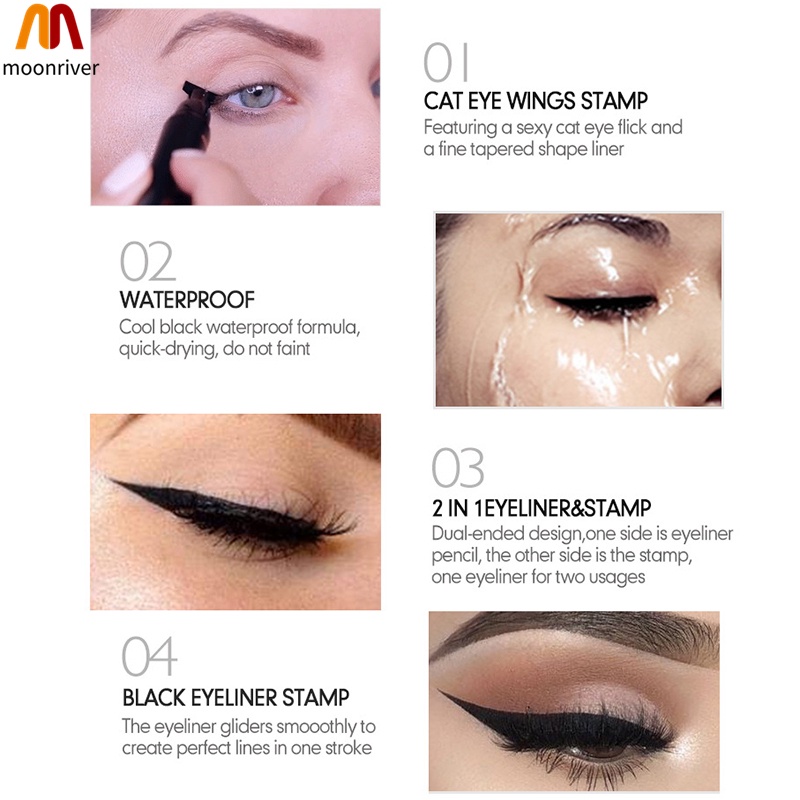 moonriver

01
CAT EYE WINGS STAMP
Featuring a sexy cat eye flick and a fine tapered shape liner

02
WATERPROOF
Cool black waterproof formula, quick-drying, do not faint

03
2 IN 1EYELINER&STAMP
Dual-ended design,one side is eyeliner pencil, the other side is the stamp, one eyeliner for two usages

04
BLACK EYELINER STAMP
The eyeliner gliders smooothly to create perfect lines in one stroke