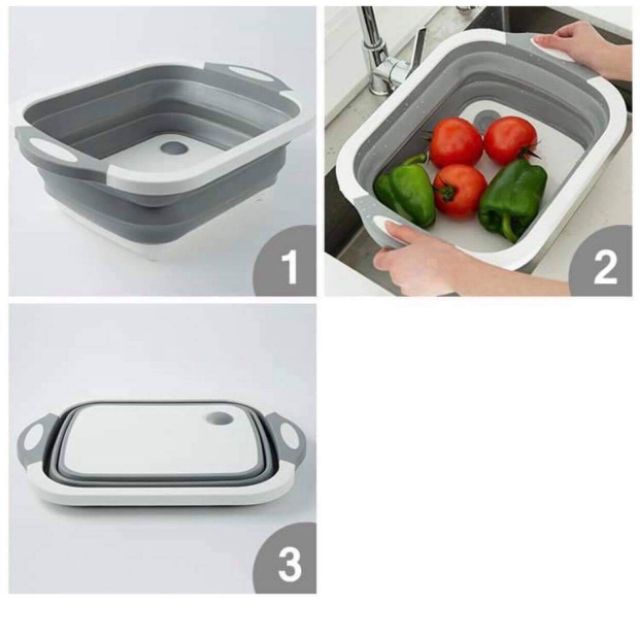 1
2
3