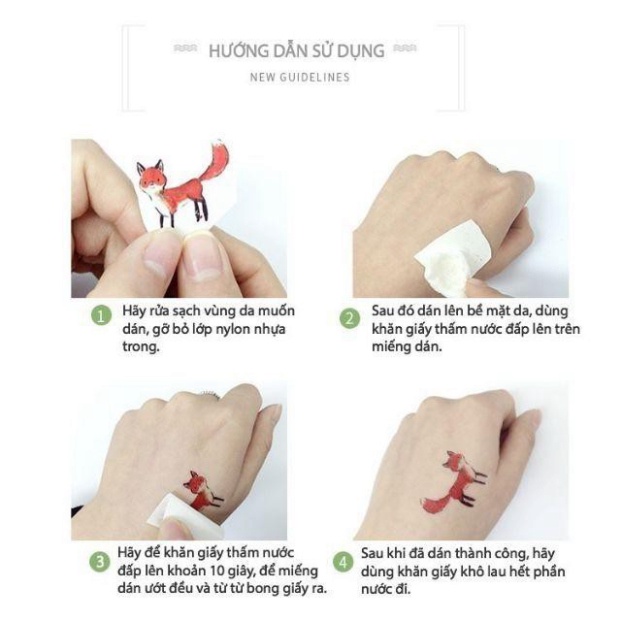 HƯỚNG DẪN SỬ DỤNG

NEW GUIDELINES

1 Hãy rửa sạch vùng da muốn dán, gỡ bỏ lớp nylon nhựa trong.

2 Sau đó dán lên bề mặt da, dùng khăn giấy thấm nước đắp lên trên miếng dán.

3 Hãy để khăn giấy thấm nước đắp lên khoản 10 giây, để miếng dán ướt đều và từ từ bong giấy ra.

4 Sau khi đã dán thành công, hãy dùng khăn giấy khô lau hết phần nước đi.