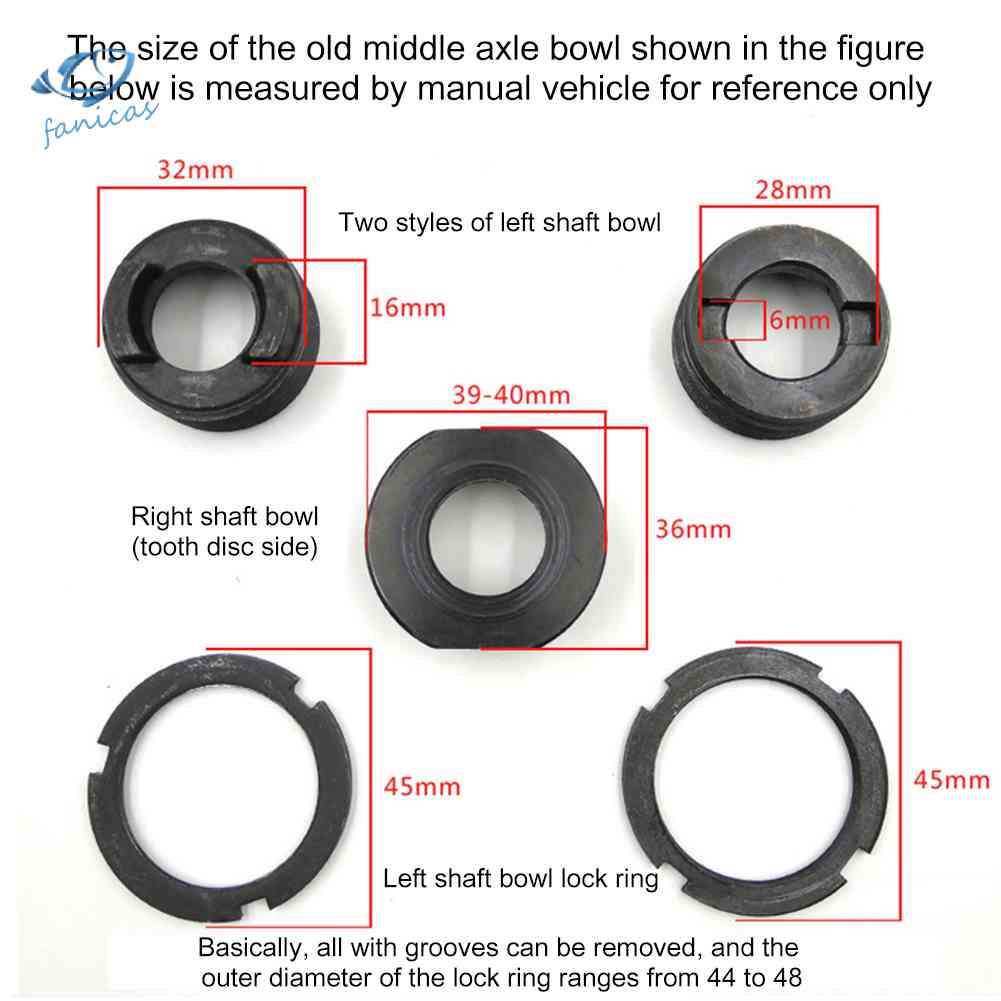 The size of the old middle axle bowl shown in the figure below is measured by manual vehicle for reference only

fanicas

32mm

Two styles of left shaft bowl

28mm

16mm

6mm

39-40mm

Right shaft bowl (tooth disc side)

36mm

45mm

45mm

Left shaft bowl lock ring

Basically, all with grooves can be removed, and the outer diameter of the lock ring ranges from 44 to 48