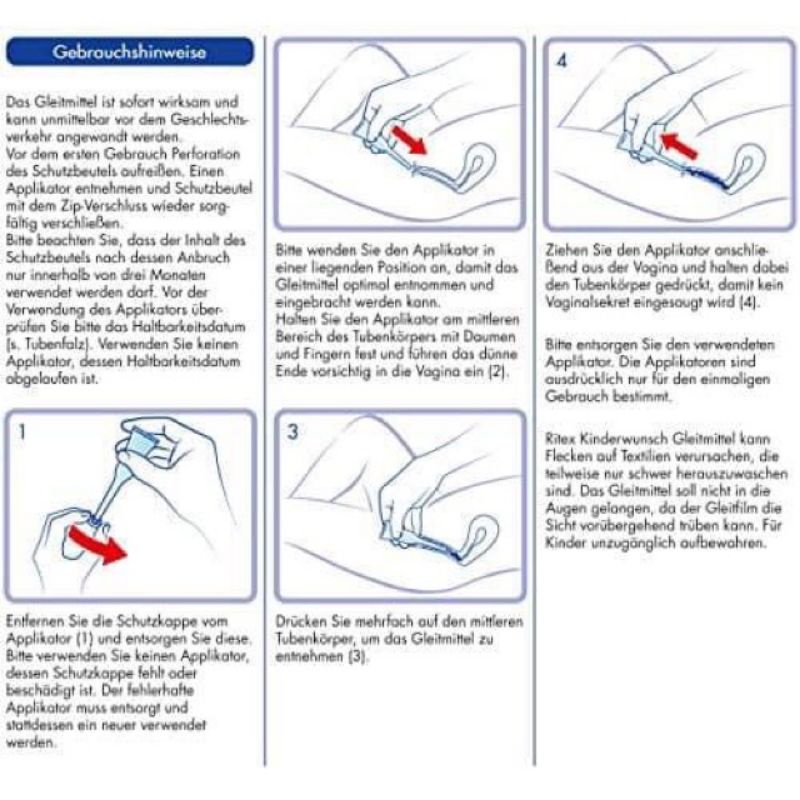 Gebrauchshinweise

Das Gleitmittel ist sofort wirksam und kann unmittelbar vor dem Geschlechtsverkehr angewandt werden.
Vor dem ersten Gebrauch Perforation des Schutzbeutels aufreißen. Einen Applikator entnehmen und Schutzbeutel mit dem Zip-Verschluss wieder sorgfältig verschließen.
Bitte beachten Sie, dass der Inhalt des Schutzbeutels nach dessen Anbruch nur innerhalb von drei Monaten verwendet werden darf. Vor der Verwendung des Applikators überprüfen Sie bitte das Haltbarkeitsdatum (s. Tubenfalz). Verwenden Sie keinen Applikator, dessen Haltbarkeitsdatum abgelaufen ist.

1

Entfernen Sie die Schutzkappe vom Applikator (1) und entsorgen Sie diese. Bitte verwenden Sie keinen Applikator, dessen Schutzkappe fehlt oder beschädigt ist. Der fehlerhafte Applikator muss entsorgt und stattdessen ein neuer verwendet werden.

Bitte wenden Sie den Applikator in einer liegenden Position an, damit das Gleitmittel optimal entnommen und eingebracht werden kann.
Halten Sie den Applikator am mittleren Bereich des Tubenkörpers mit Daumen und Fingern fest und führen das dünne Ende vorsichtig in die Vagina ein (2).

3

Drücken Sie mehrfach auf den mittleren Tubenkörper, um das Gleitmittel zu entnehmen (3).

4

Ziehen Sie den Applikator anschließend aus der Vagina und halten dabei den Tubenkörper gedrückt, damit kein Vaginalsekret eingesaugt wird (4).

Bitte entsorgen Sie den verwendeten Applikator. Die Applikatoren sind ausdrücklich nur für den einmaligen Gebrauch bestimmt.

Ritex Kinderwunsch Gleitmittel kann Flecken auf Textilien verursachen, die teilweise nur schwer herauszuwaschen sind. Das Gleitmittel soll nicht in die Augen gelangen, da der Gleitfilm die Sicht vorübergehend trüben kann. Für Kinder unzugänglich aufbewahren.