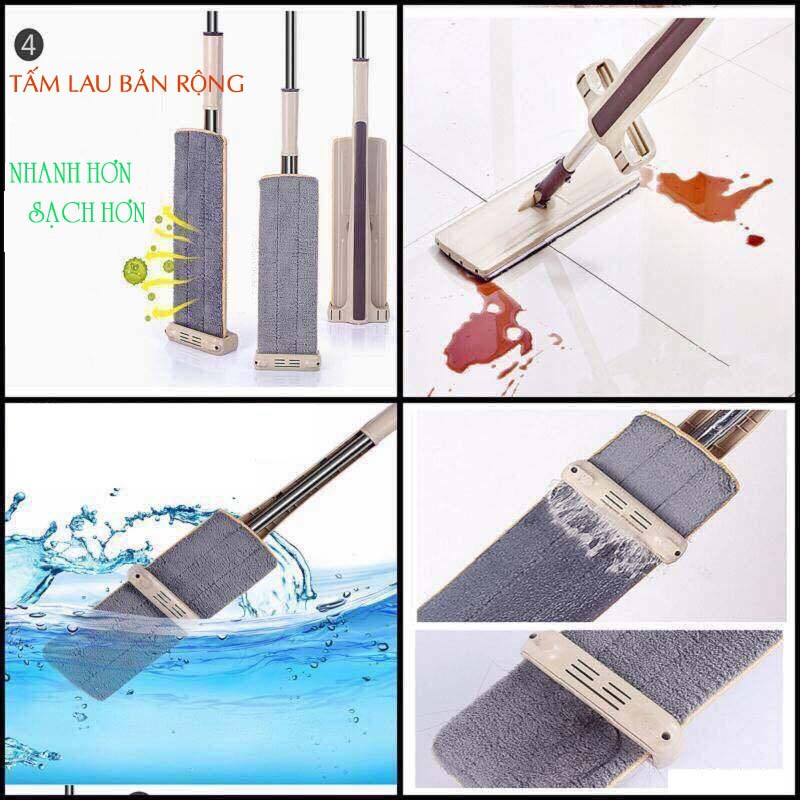 4
TẤM LAU BẢN RỘNG

NHANH HƠN
SẠCH HƠN